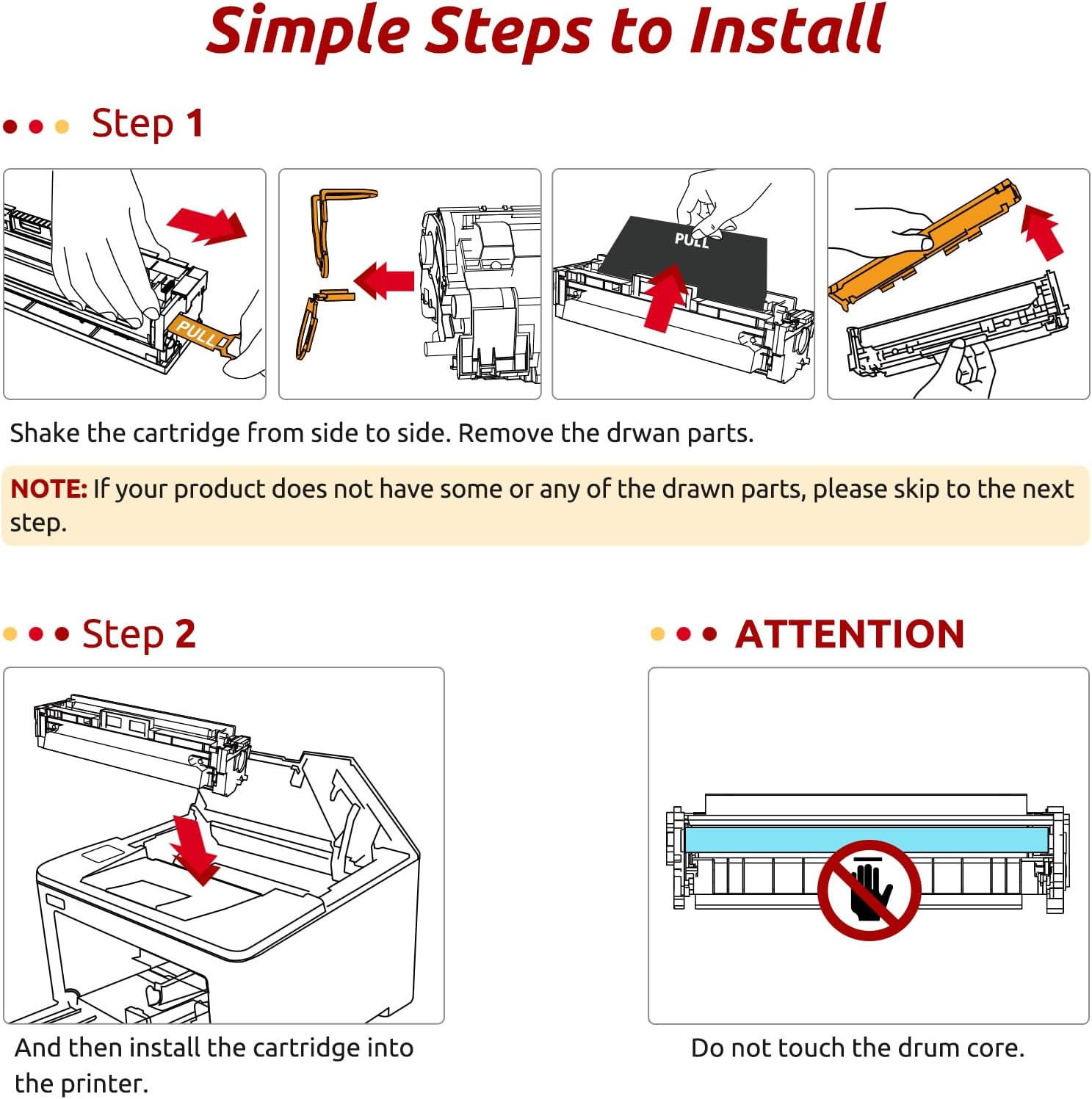 Simple Steps to Install

Step 1

PULL

PULL

Shake the cartridge from side to side. Remove the drwan parts.

NOTE: If your product does not have some or any of the drawn parts, please skip to the next step.

Step 2

And then install the cartridge into the printer.

ATTENTION

Do not touch the drum core.