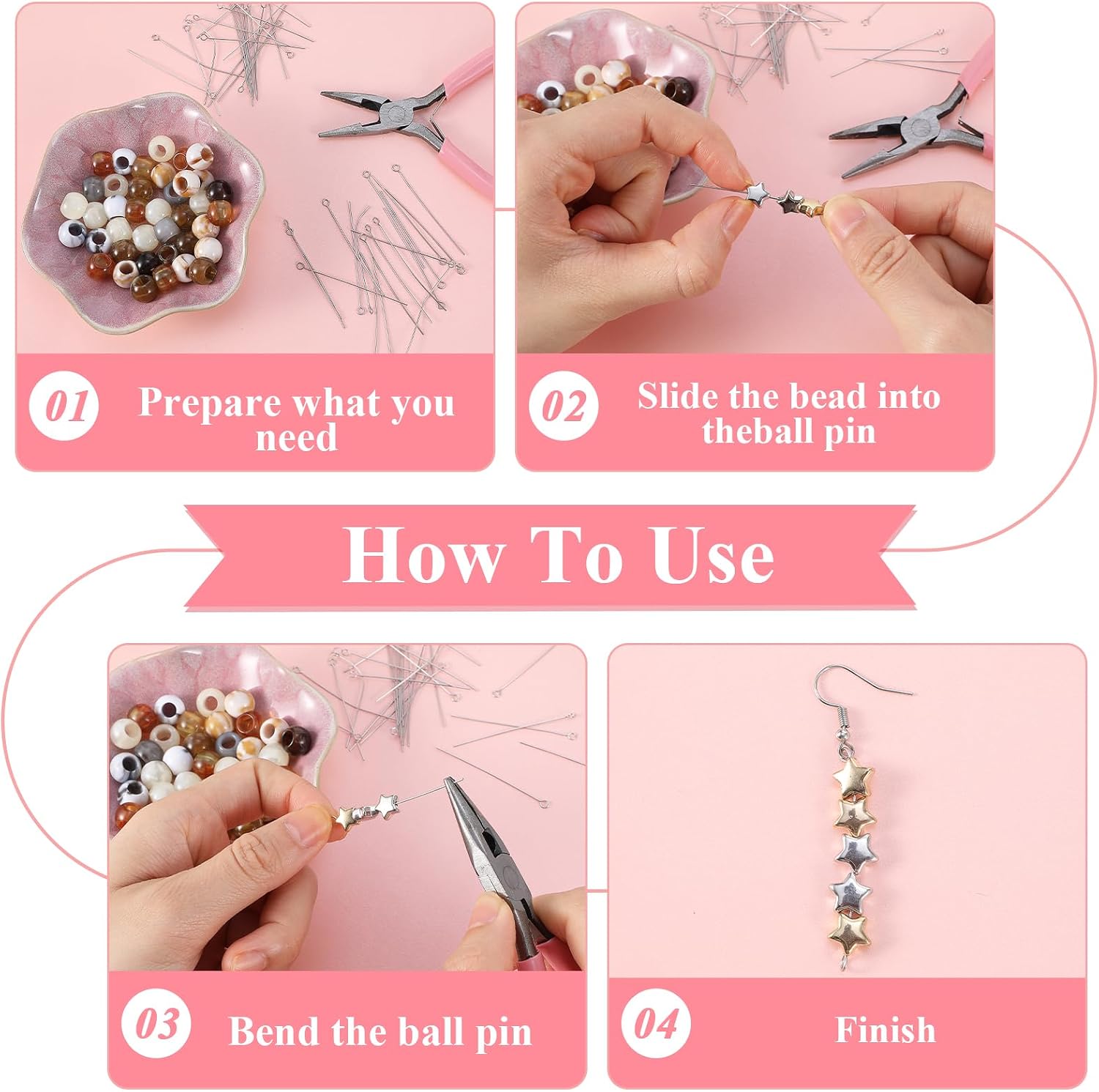 01 Prepare what you need

02 Slide the bead into theball pin

How To Use

03 Bend the ball pin

04 Finish