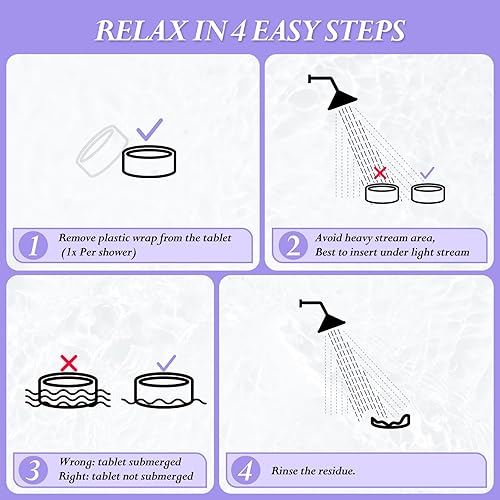 RELAX IN 4 EASY STEPS

1 Remove plastic wrap from the tablet (1x Per shower)

2 Avoid heavy stream area, Best to insert under light stream

3 Wrong: tablet submerged
Right: tablet not submerged

4 Rinse the residue.