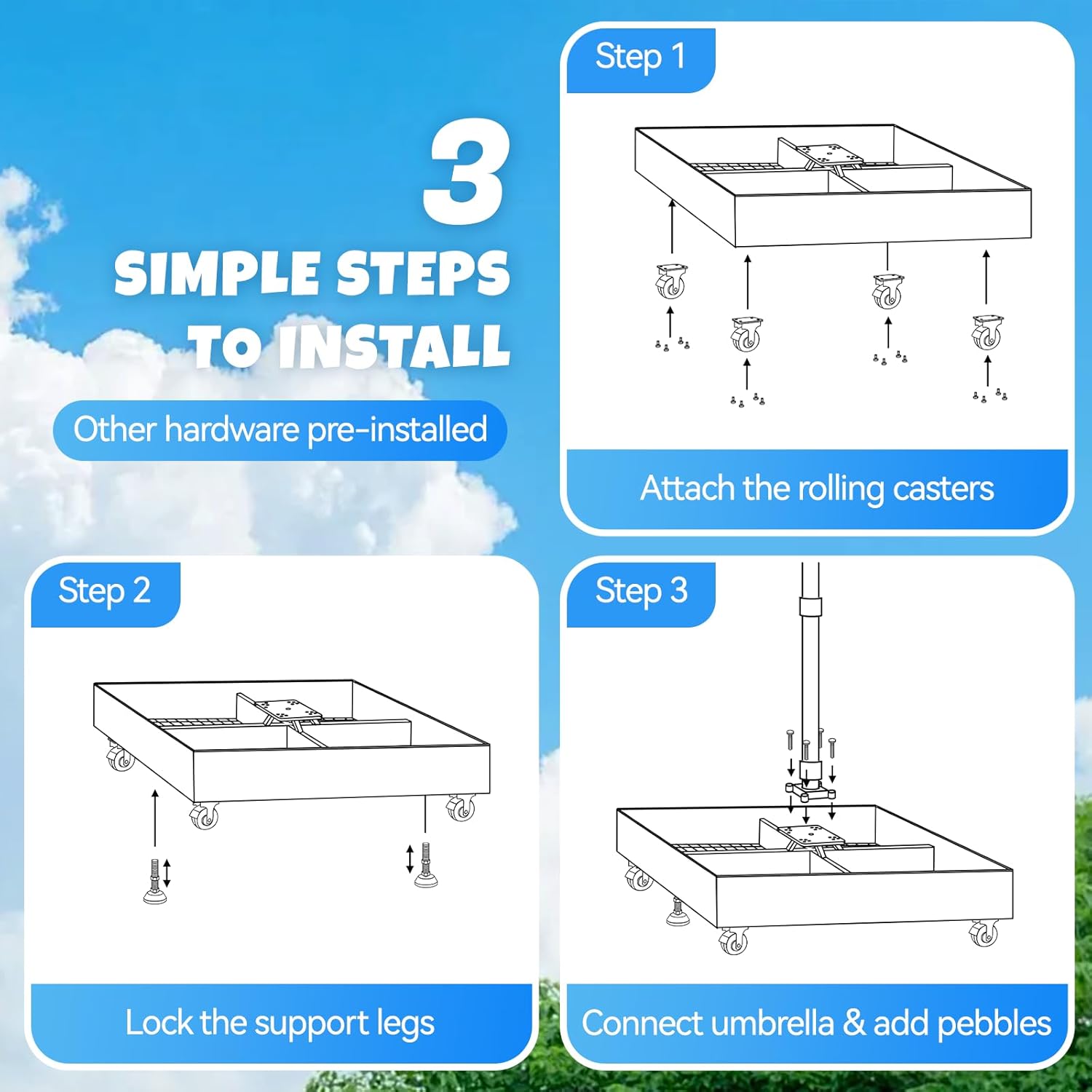 3
SIMPLE STEPS
TO INSTALL

Other hardware pre-installed

Step 1

Attach the rolling casters

Step 2

Lock the support legs

Step 3

Connect umbrella & add pebbles