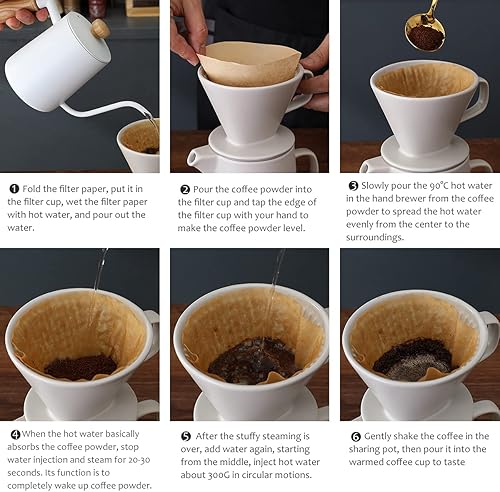 ❶ Fold the filter paper, put it in the filter cup, wet the filter paper with hot water, and pour out the water.

❷ Pour the coffee powder into the filter cup and tap the edge of the filter cup with your hand to make the coffee powder level.

❸ Slowly pour the 90°C hot water in the hand brewer from the coffee powder to spread the hot water evenly from the center to the surroundings.

❹ When the hot water basically absorbs the coffee powder, stop water injection and steam for 20-30 seconds. Its function is to completely wake up coffee powder.

❺ After the stuffy steaming is over, add water again, starting from the middle, inject hot water about 300G in circular motions.

❻ Gently shake the coffee in the sharing pot, then pour it into the warmed coffee cup to taste