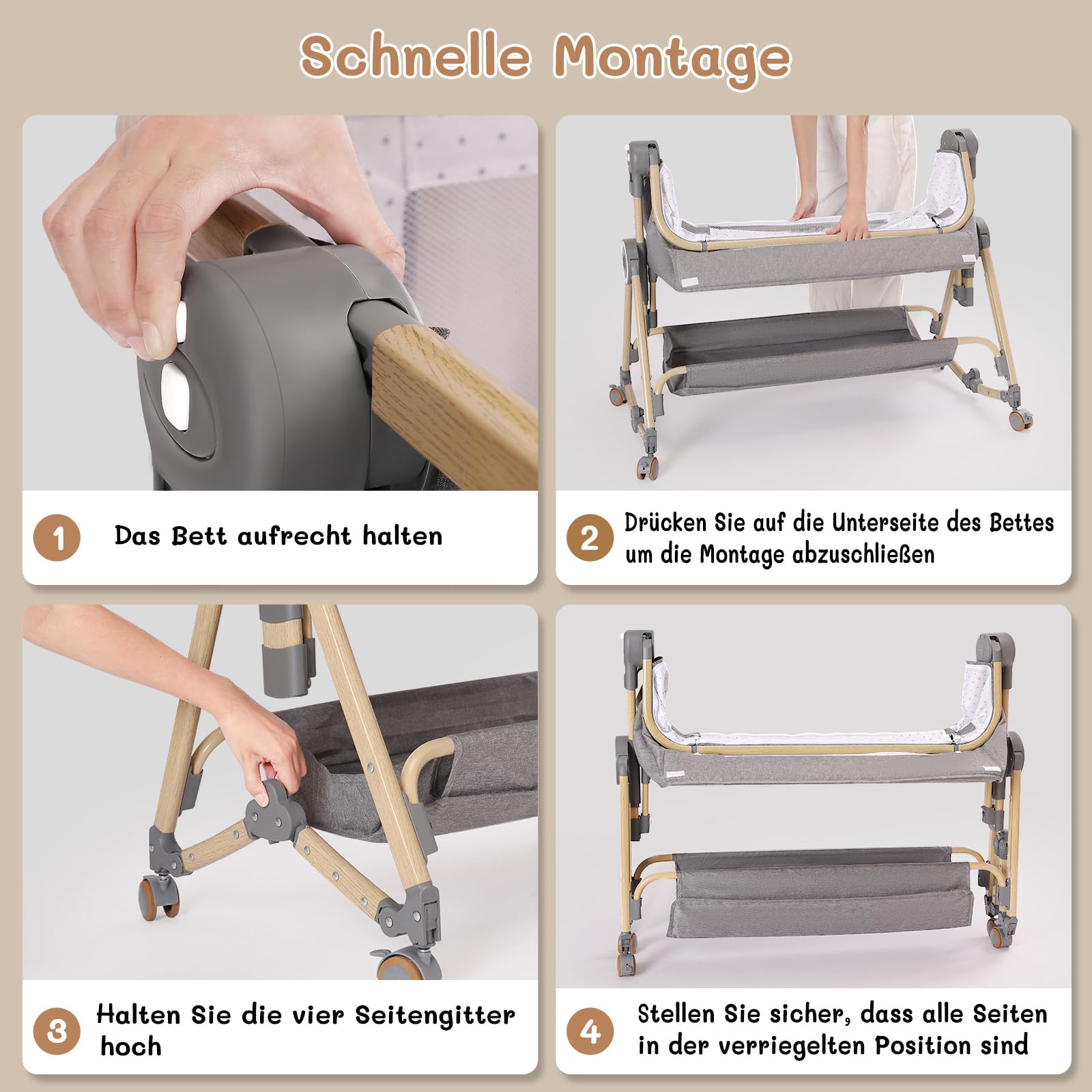 Schnelle Montage

1 Das Bett aufrecht halten

2 Drücken Sie auf die Unterseite des Bettes um die Montage abzuschließen

3 Halten Sie die vier Seitengitter hoch

4 Stellen Sie sicher, dass alle Seiten in der verriegelten Position sind