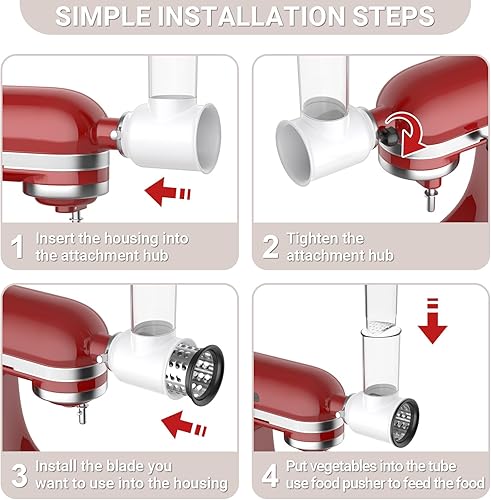 SIMPLE INSTALLATION STEPS

1 Insert the housing into the attachment hub

2 Tighten the attachment hub

3 Install the blade you want to use into the housing

4 Put vegetables into the tube use food pusher to feed the food