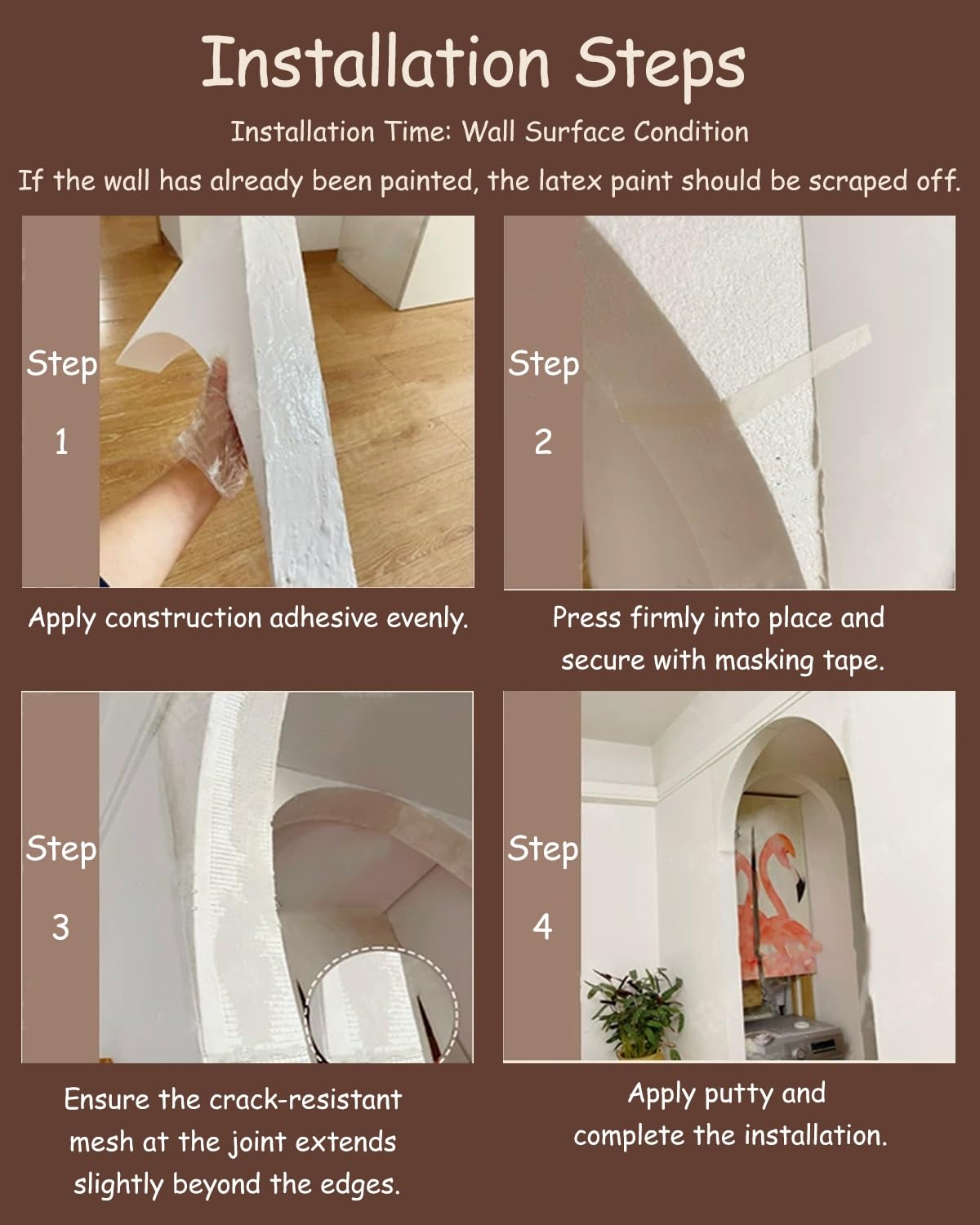 Installation Steps

Installation Time: Wall Surface Condition

If the wall has already been painted, the latex paint should be scraped off.

Step 1

Apply construction adhesive evenly.

Step 2

Press firmly into place and secure with masking tape.

Step 3

Ensure the crack-resistant mesh at the joint extends slightly beyond the edges.

Step 4

Apply putty and complete the installation.