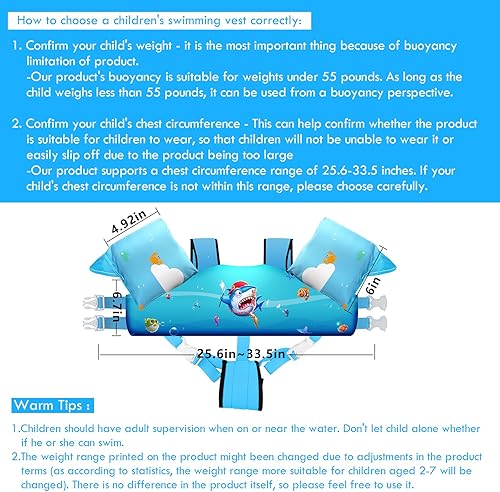 How to choose a children's swimming vest correctly:

1. Confirm your child's weight - it is the most important thing because of buoyancy limitation of product.
-Our product's buoyancy is suitable for weights under 55 pounds. As long as the child weighs less than 55 pounds, it can be used from a buoyancy perspective.

2. Confirm your child's chest circumference - This can help confirm whether the product is suitable for children to wear, so that children will not be unable to wear it or easily slip off due to the product being too large
-Our product supports a chest circumference range of 25.6-33.5 inches. If your child's chest circumference is not within this range, please choose carefully.

4.92in

6.7in

6in

25.6in~33.5in

Warm Tips :

1.Children should have adult supervision when on or near the water. Don't let child alone whether if he or she can swim.
2.The weight range printed on the product might been changed due to adjustments in the product terms (as according to statistics, the weight range more suitable for children aged 2-7 will be changed). There is no difference in the product itself, so please feel free to use it.