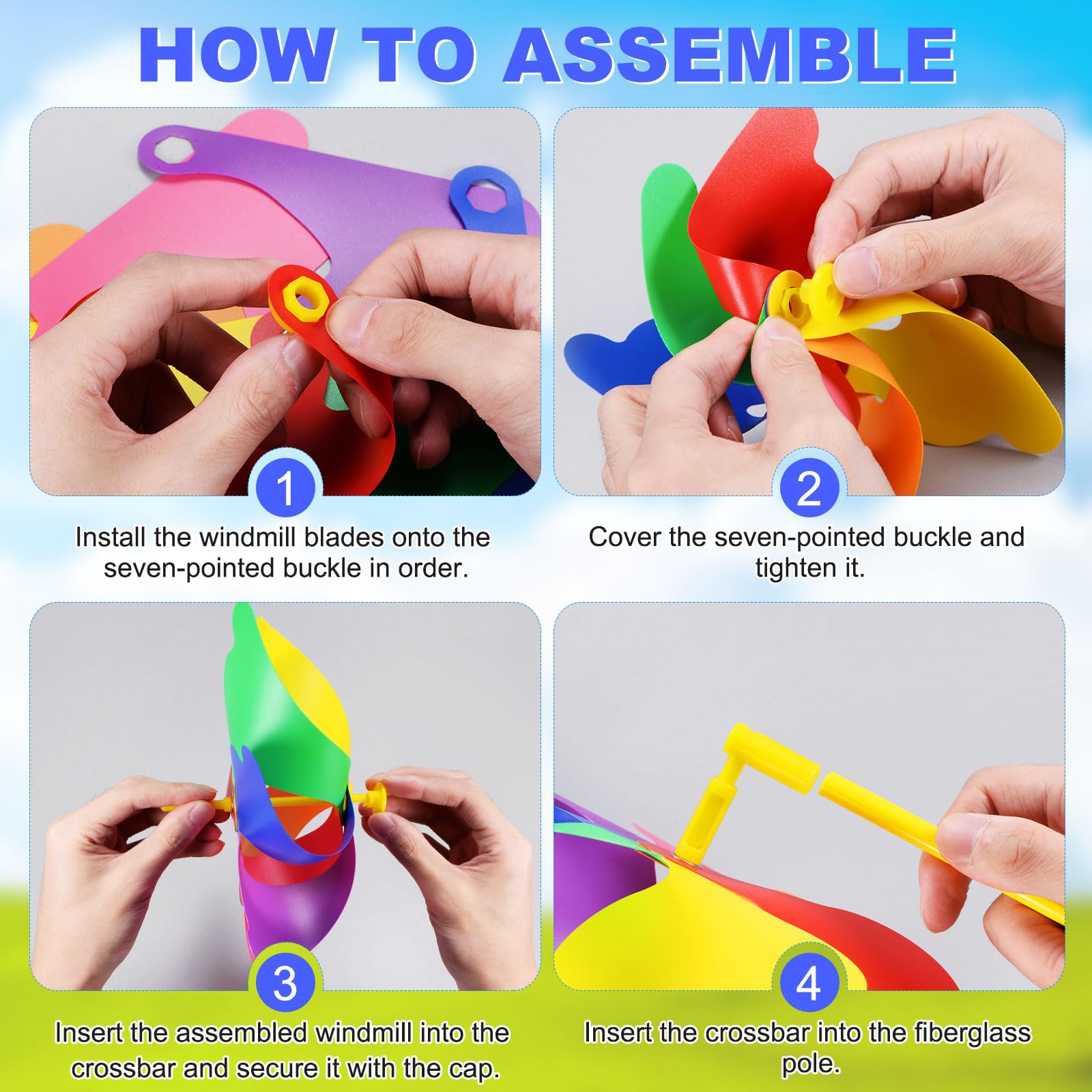 HOW TO ASSEMBLE

1

Install the windmill blades onto the seven-pointed buckle in order.

2

Cover the seven-pointed buckle and tighten it.

3

Insert the assembled windmill into the crossbar and secure it with the cap.

4

Insert the crossbar into the fiberglass pole.