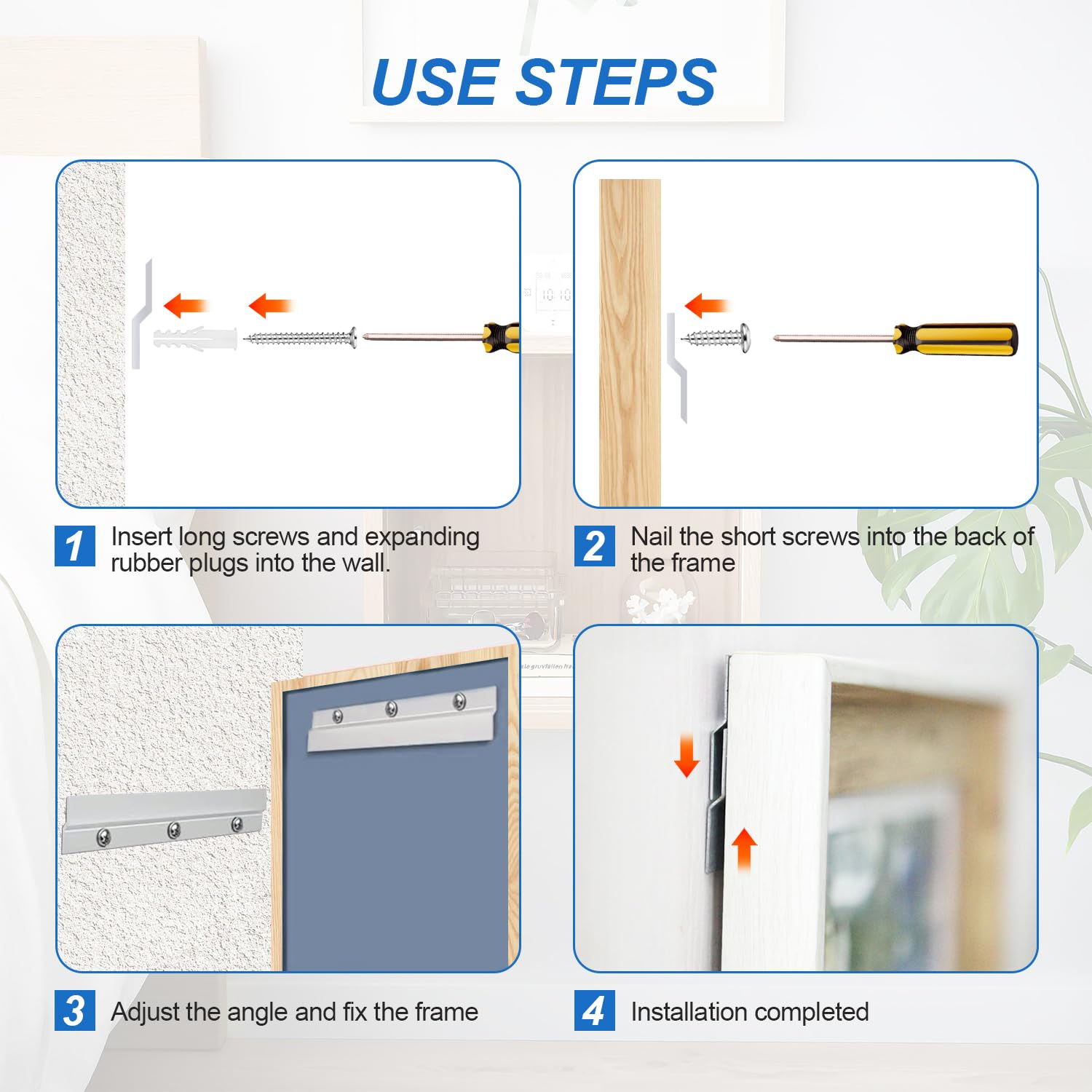 USE STEPS

1 Insert long screws and expanding rubber plugs into the wall.

2 Nail the short screws into the back of the frame

3 Adjust the angle and fix the frame

4 Installation completed