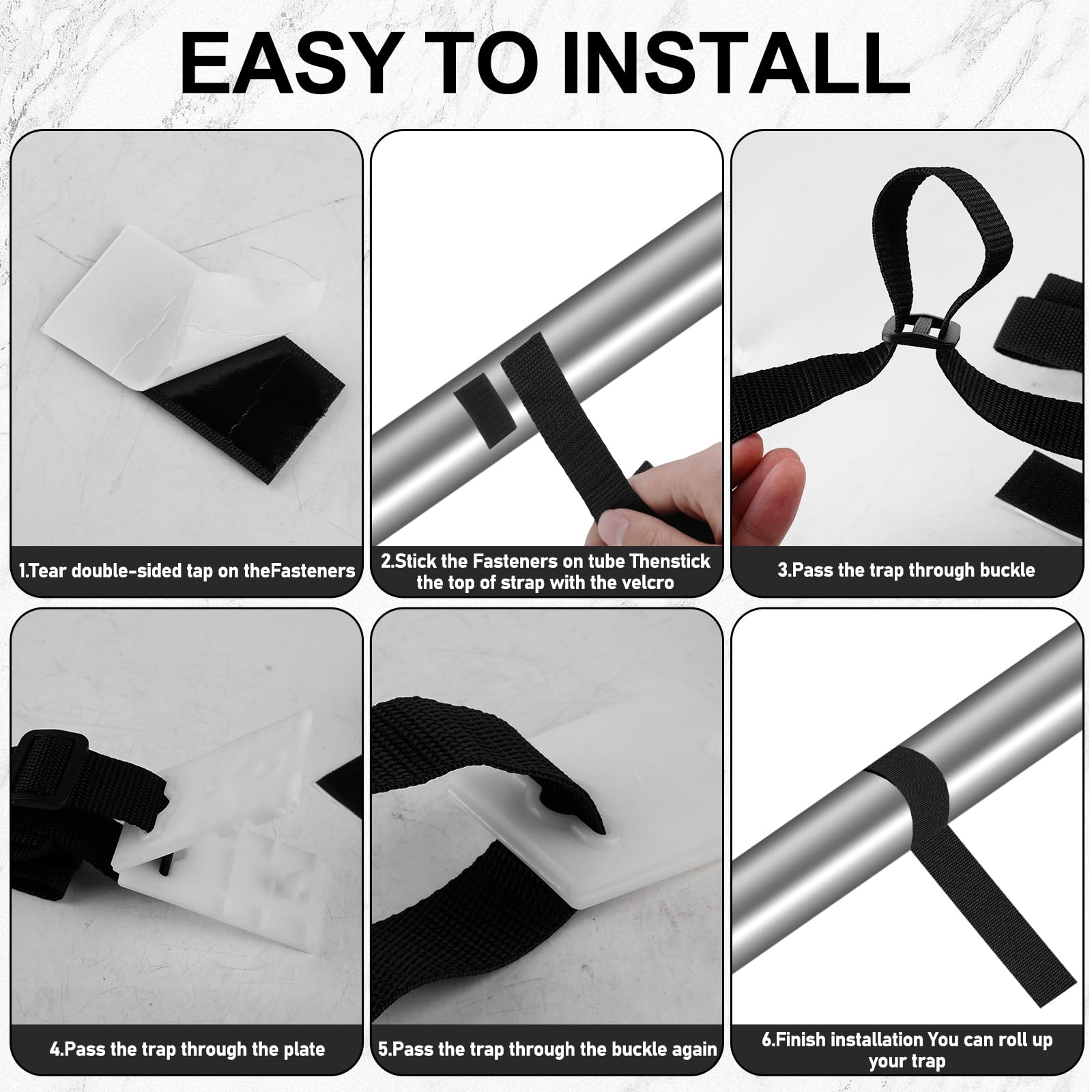 EASY TO INSTALL

1.Tear double-sided tap on theFasteners

2.Stick the Fasteners on tube Thenstick the top of strap with the velcro

3.Pass the trap through buckle

4.Pass the trap through the plate

5.Pass the trap through the buckle again

6.Finish installation You can roll up your trap