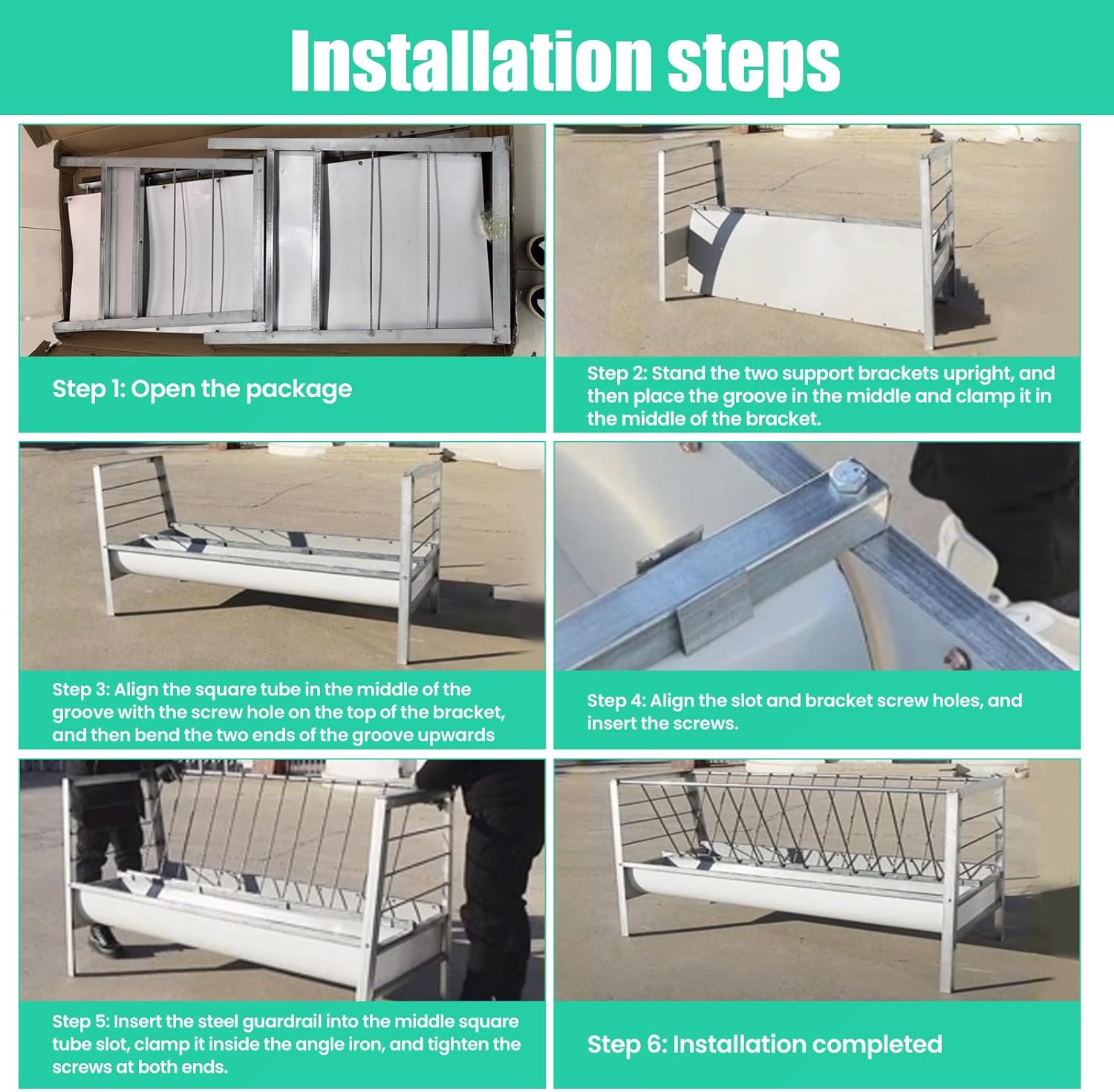 Installation steps

Step 1: Open the package

Step 2: Stand the two support brackets upright, and then place the groove in the middle and clamp it in the middle of the bracket.

Step 3: Align the square tube in the middle of the groove with the screw hole on the top of the bracket, and then bend the two ends of the groove upwards

Step 4: Align the slot and bracket screw holes, and insert the screws.

Step 5: Insert the steel guardrail into the middle square tube slot, clamp it inside the angle iron, and tighten the screws at both ends.

Step 6: Installation completed