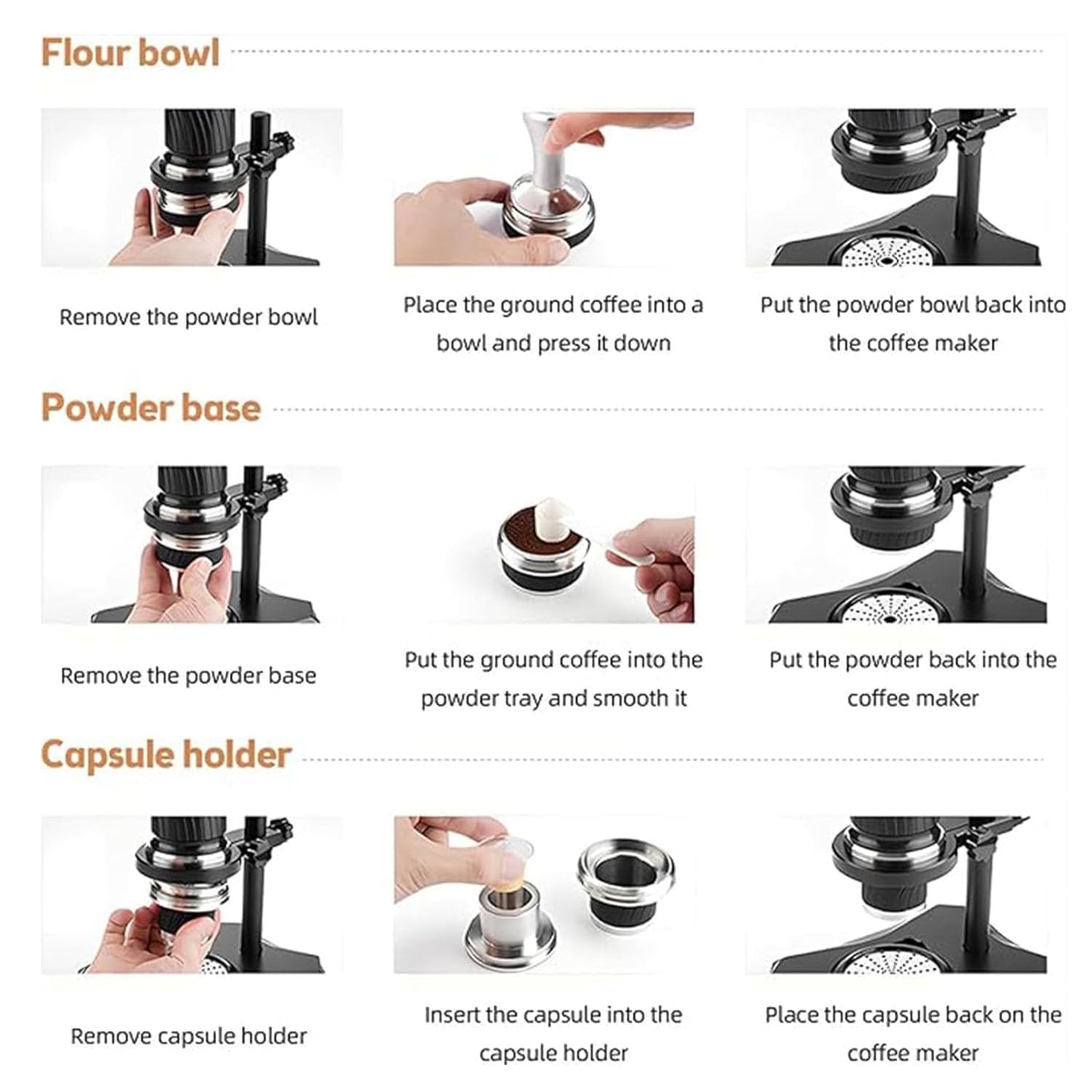 Flour bowl

Remove the powder bowl

Place the ground coffee into a bowl and press it down

Put the powder bowl back into the coffee maker

Powder base

Remove the powder base

Put the ground coffee into the powder tray and smooth it

Put the powder back into the coffee maker

Capsule holder

Remove capsule holder

Insert the capsule into the capsule holder

Place the capsule back on the coffee maker