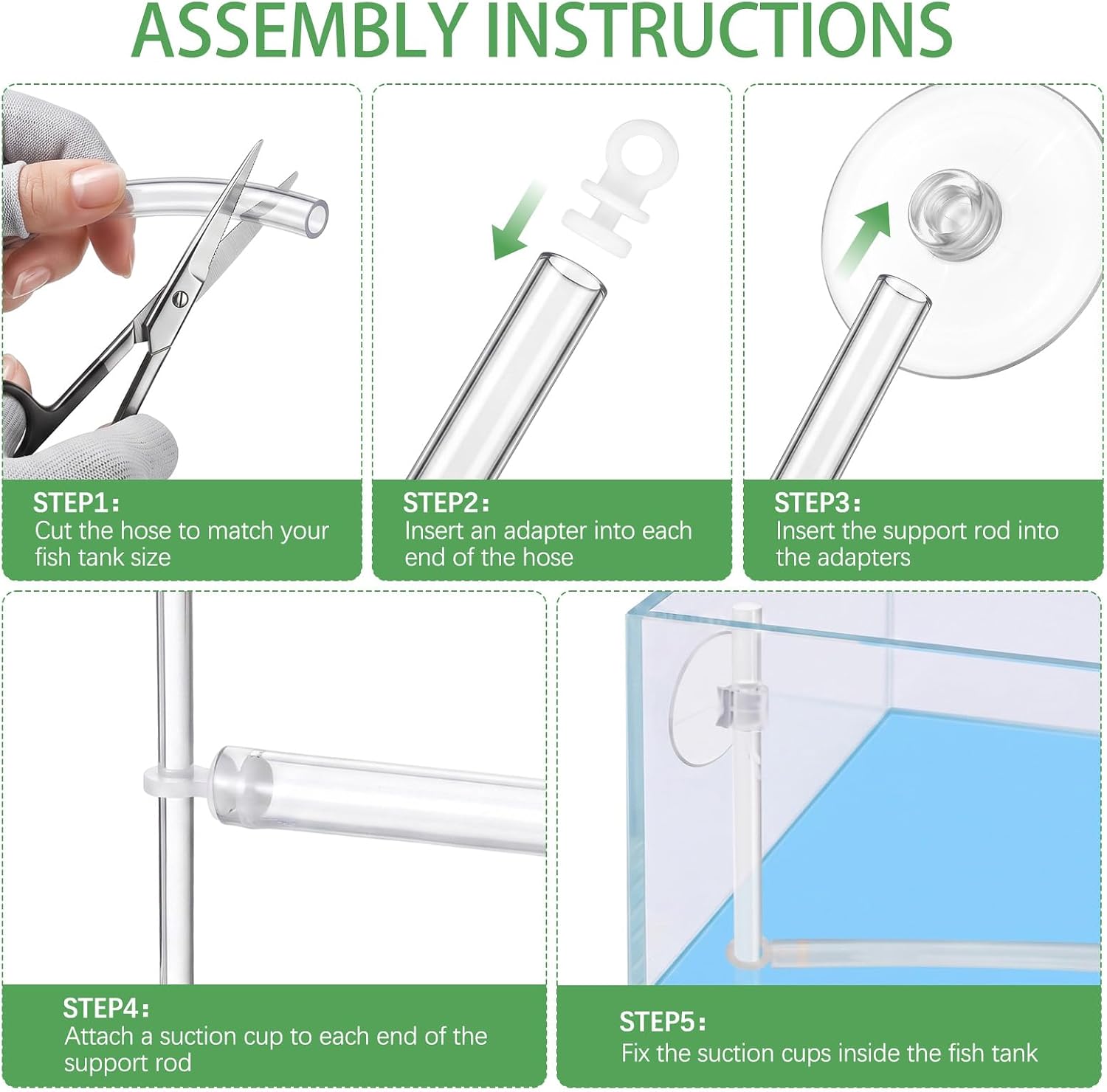 ASSEMBLY INSTRUCTIONS

STEP1:
Cut the hose to match your fish tank size

STEP2:
Insert an adapter into each end of the hose

STEP3:
Insert the support rod into the adapters

STEP4:
Attach a suction cup to each end of the support rod

STEP5:
Fix the suction cups inside the fish tank