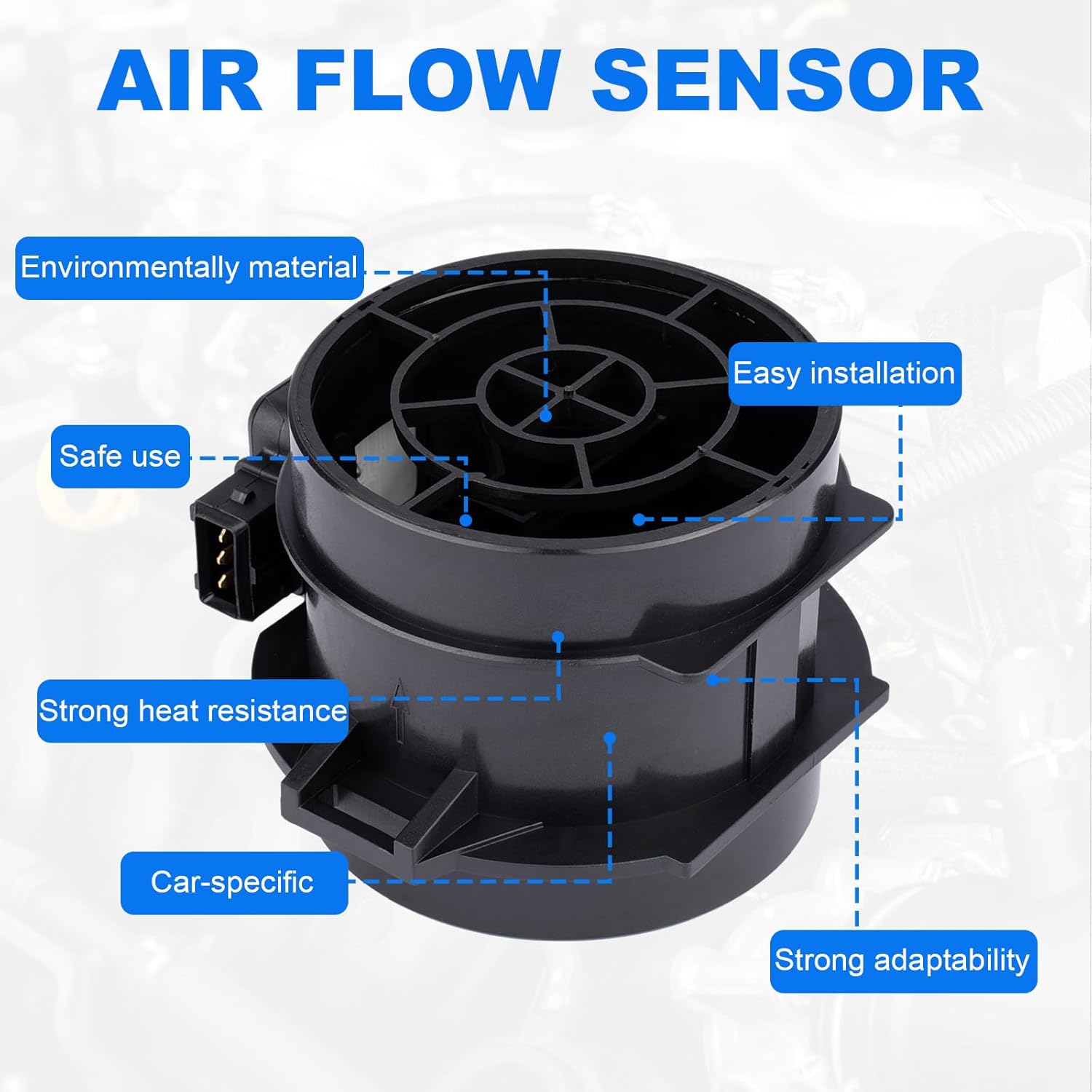 AIR FLOW SENSOR

Environmentally material

Easy installation

Safe use

Strong heat resistance

Car-specific

Strong adaptability