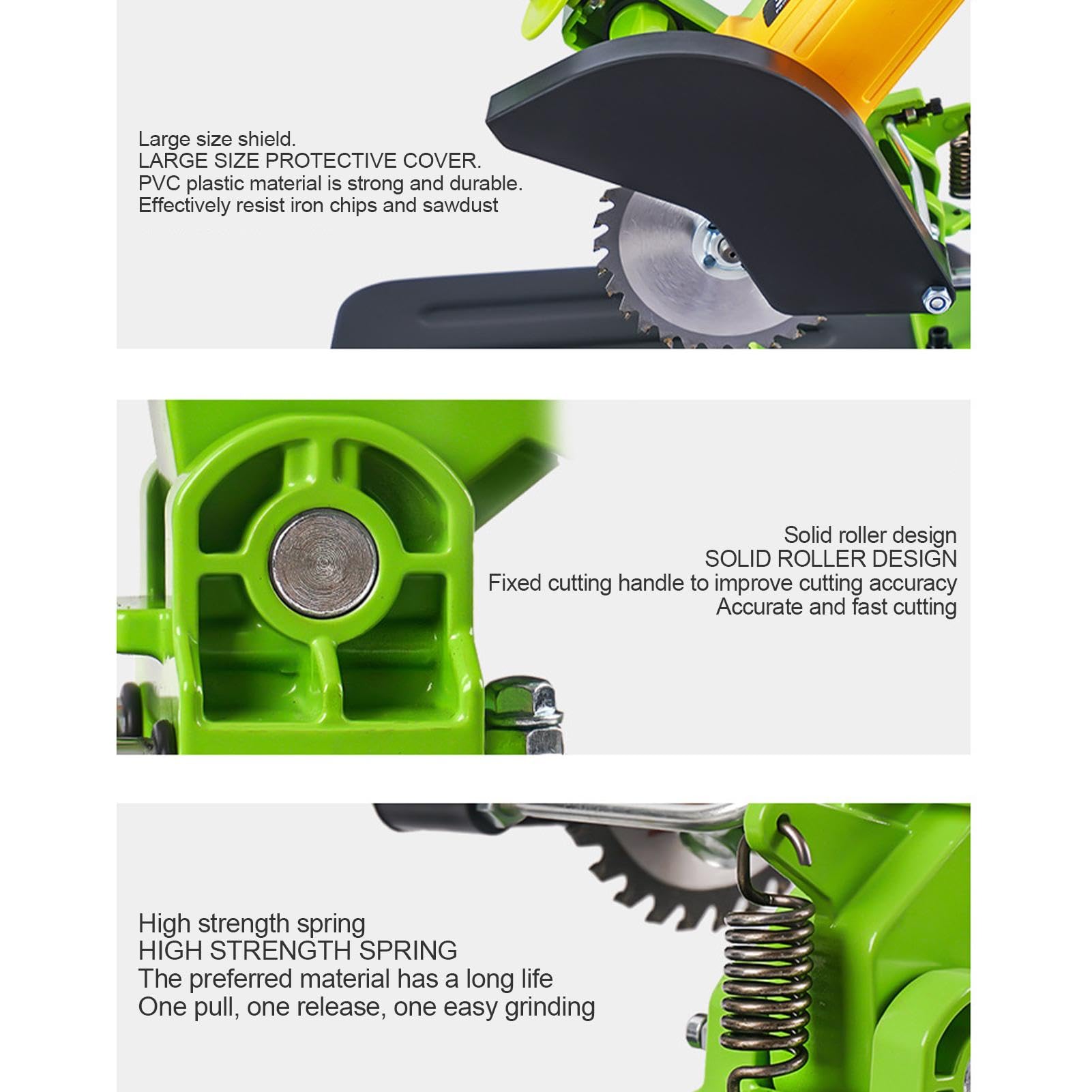 Large size shield.
LARGE SIZE PROTECTIVE COVER.
PVC plastic material is strong and durable.
Effectively resist iron chips and sawdust

Solid roller design
SOLID ROLLER DESIGN
Fixed cutting handle to improve cutting accuracy
Accurate and fast cutting

High strength spring
HIGH STRENGTH SPRING
The preferred material has a long life
One pull, one release, one easy grinding