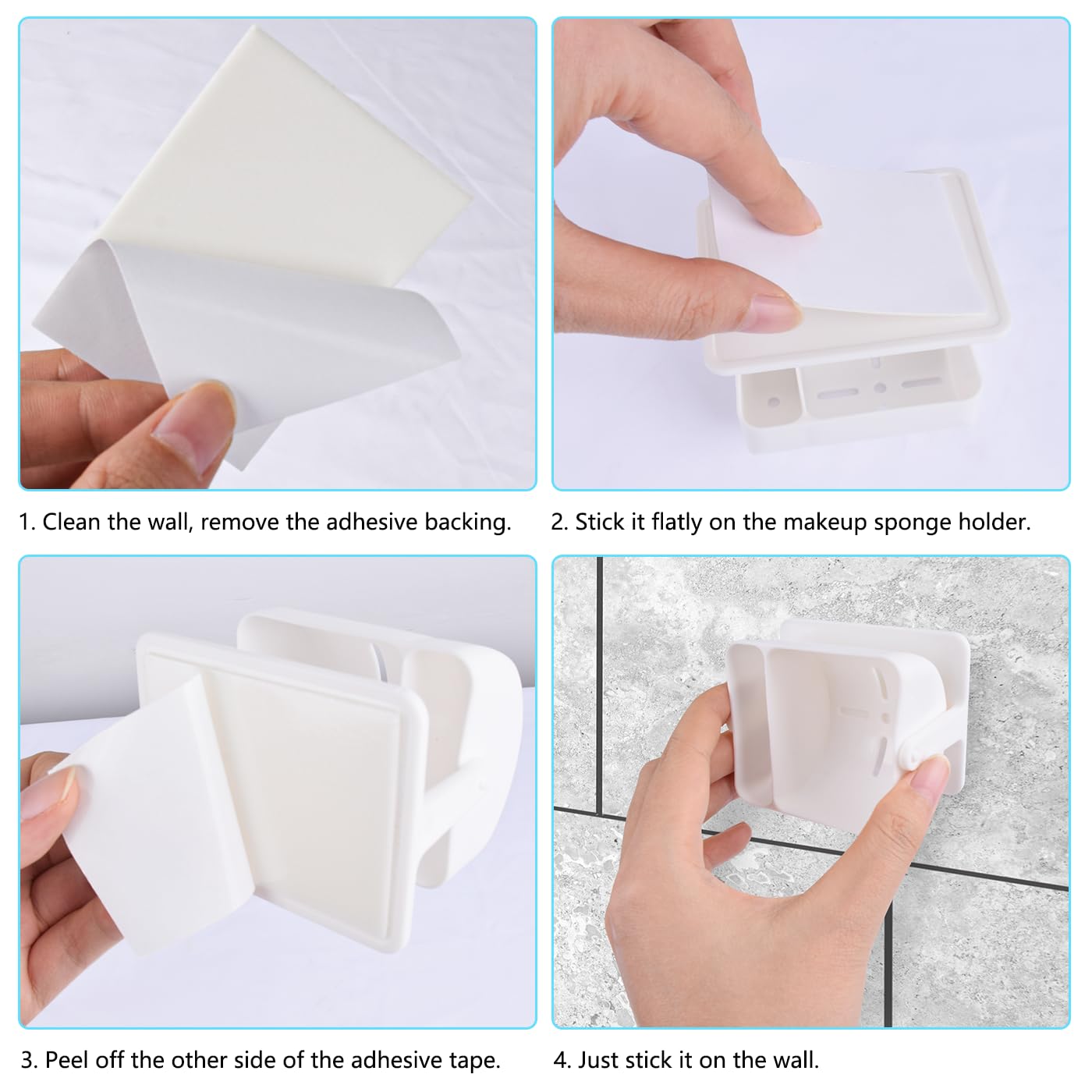 1. Clean the wall, remove the adhesive backing.

2. Stick it flatly on the makeup sponge holder.

3. Peel off the other side of the adhesive tape.

4. Just stick it on the wall.