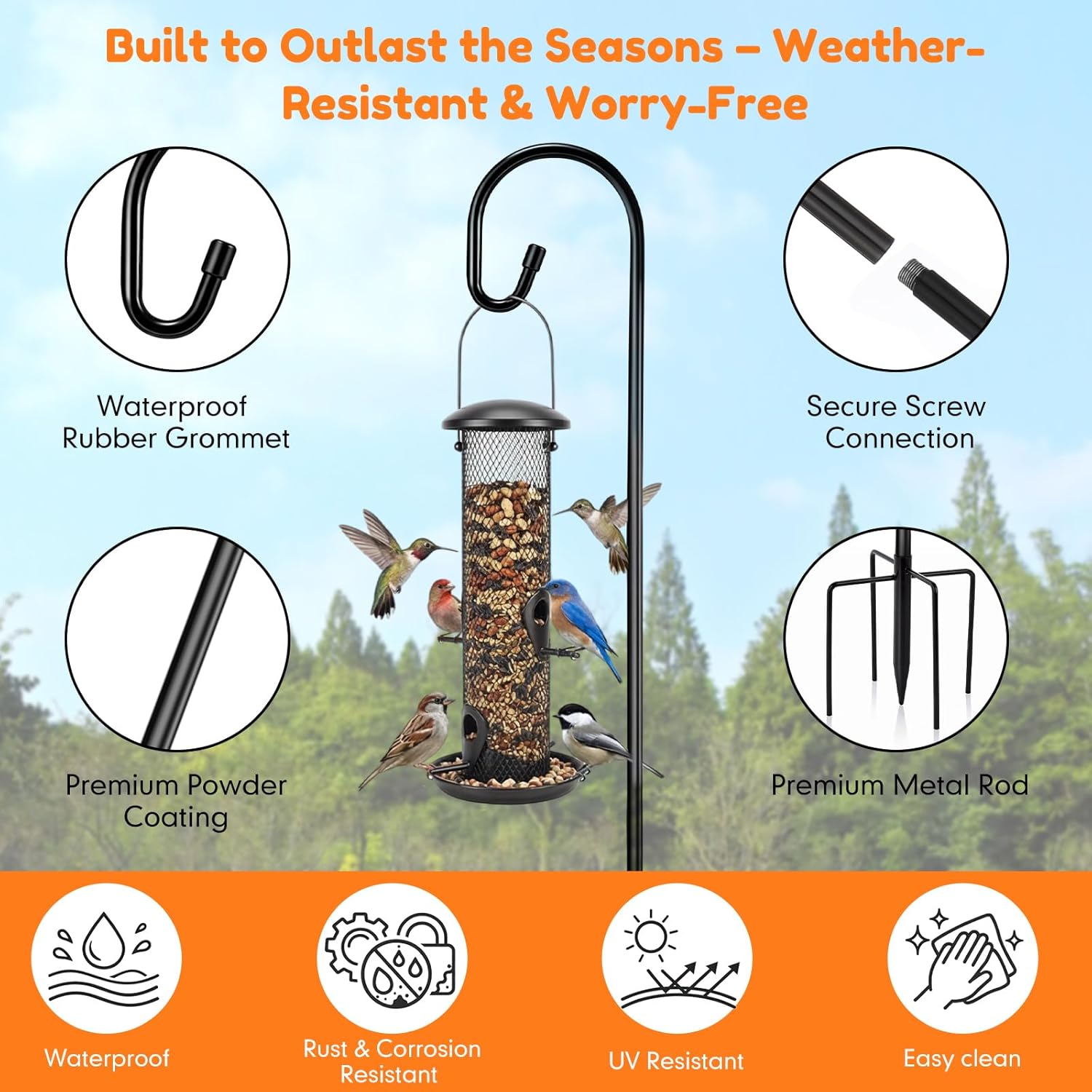 Built to Outlast the Seasons – Weather-Resistant & Worry-Free

Waterproof Rubber Grommet

Secure Screw Connection

Premium Powder Coating

Premium Metal Rod

Waterproof

Rust & Corrosion Resistant

UV Resistant

Easy clean