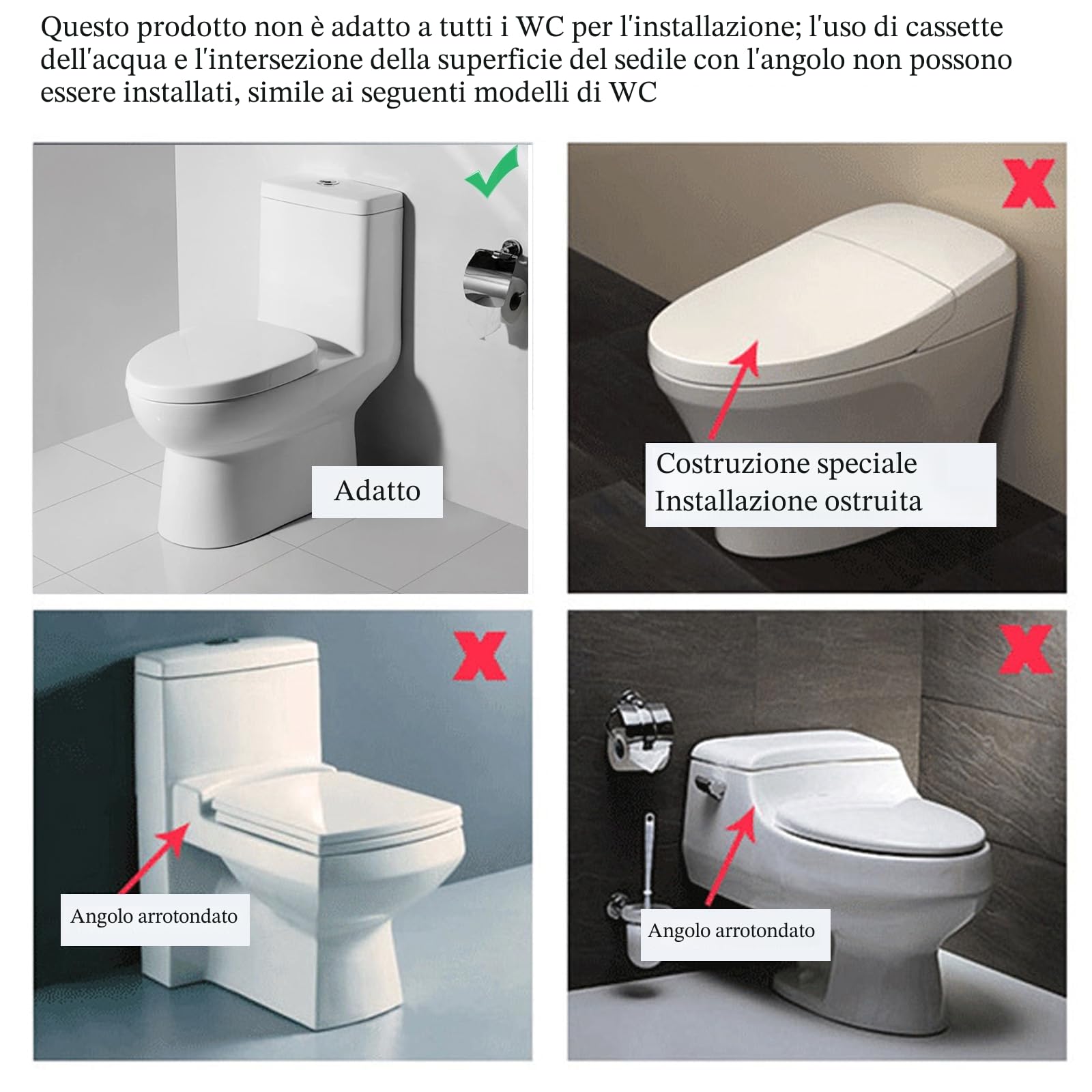 Questo prodotto non è adatto a tutti i WC per l'installazione; l'uso di cassette dell'acqua e l'intersezione della superficie del sedile con l'angolo non possono essere installati, simile ai seguenti modelli di WC

Adatto

Costruzione speciale
Installazione ostruita

Angolo arrotondato

Angolo arrotondato