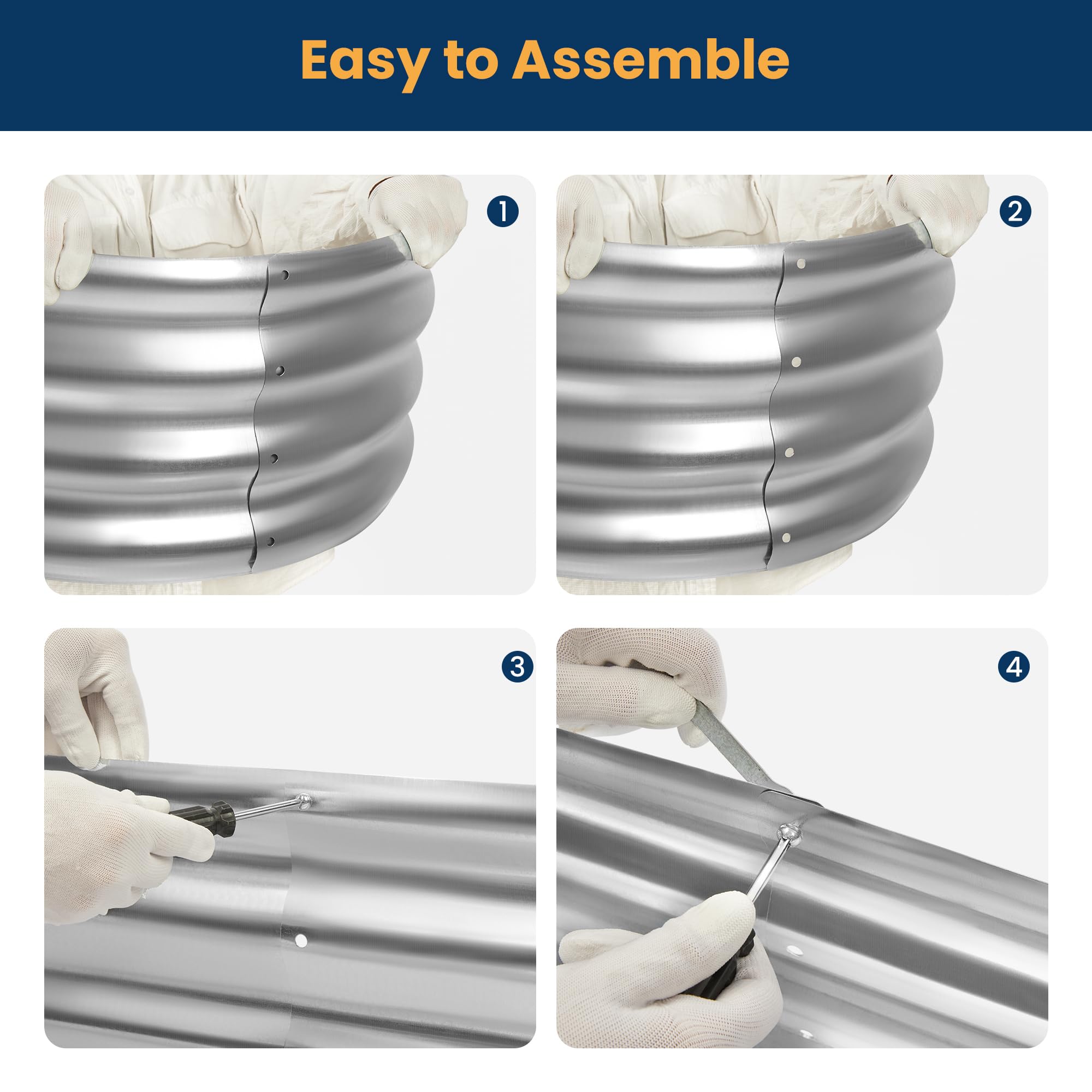 Easy to Assemble

1

2

3

4