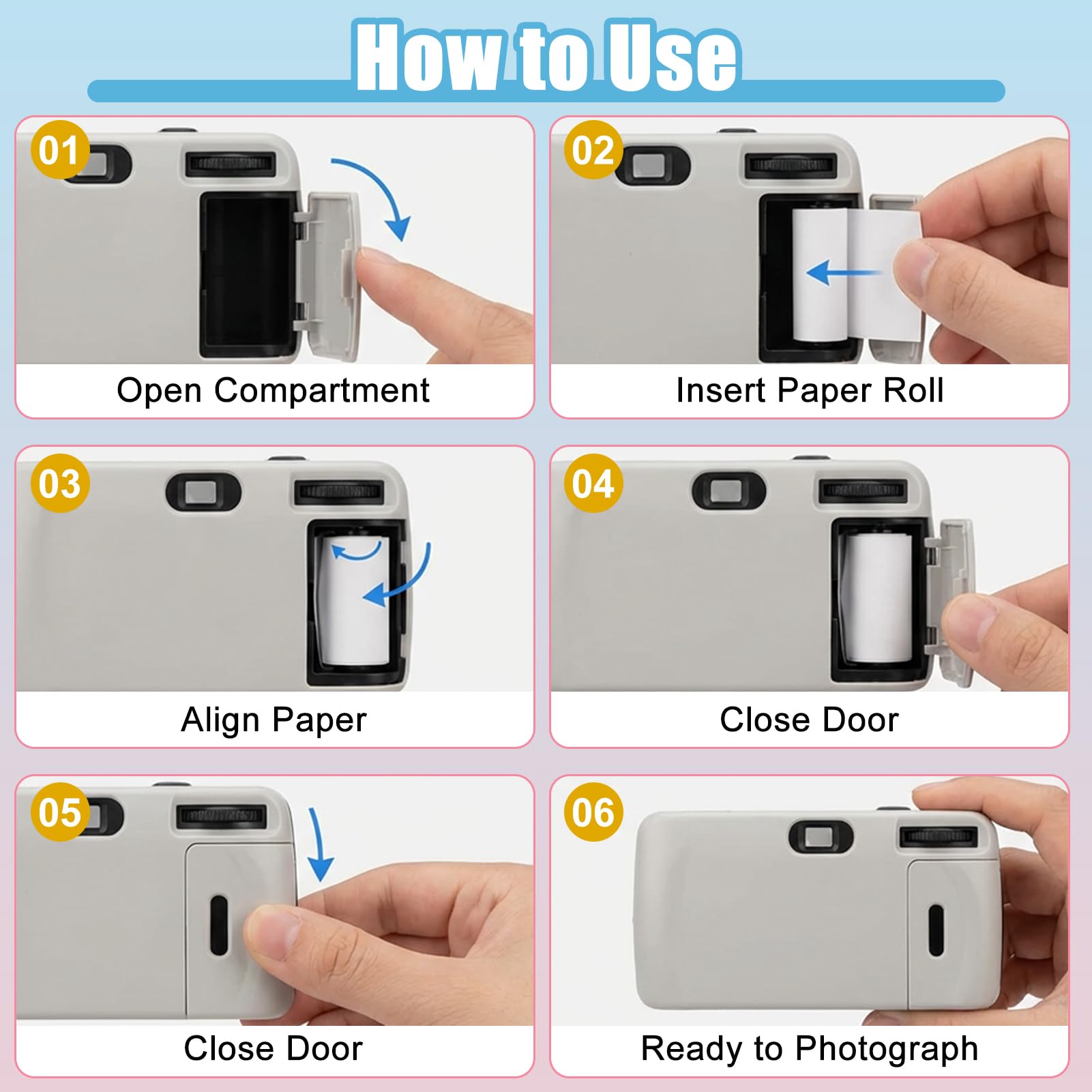 How to Use

01
Open Compartment

02
Insert Paper Roll

03
Align Paper

04
Close Door

05
Close Door

06
Ready to Photograph