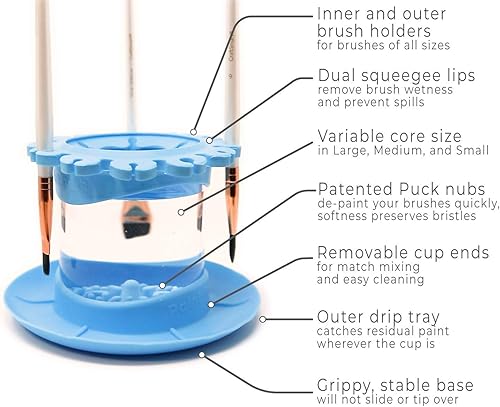 Inner and outer brush holders
for brushes of all sizes

Dual squeegee lips
remove brush wetness and prevent spills

Variable core size
in Large, Medium, and Small

Patented Puck nubs
de-paint your brushes quickly, softness preserves bristles

Removable cup ends
for match mixing and easy cleaning

Outer drip tray
catches residual paint wherever the cup is

Grippy, stable base
will not slide or tip over