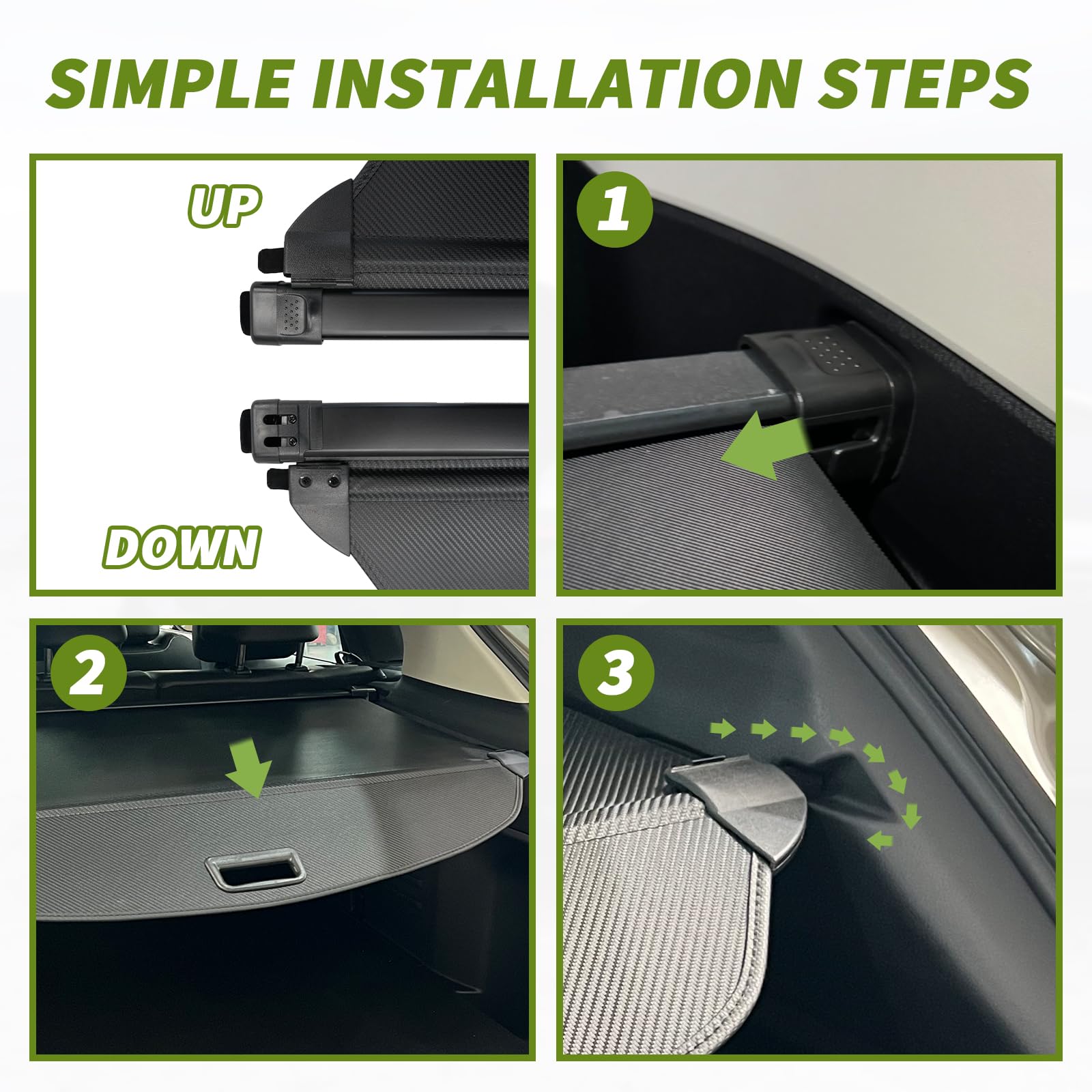 SIMPLE INSTALLATION STEPS

UP

DOWN

1

2

3