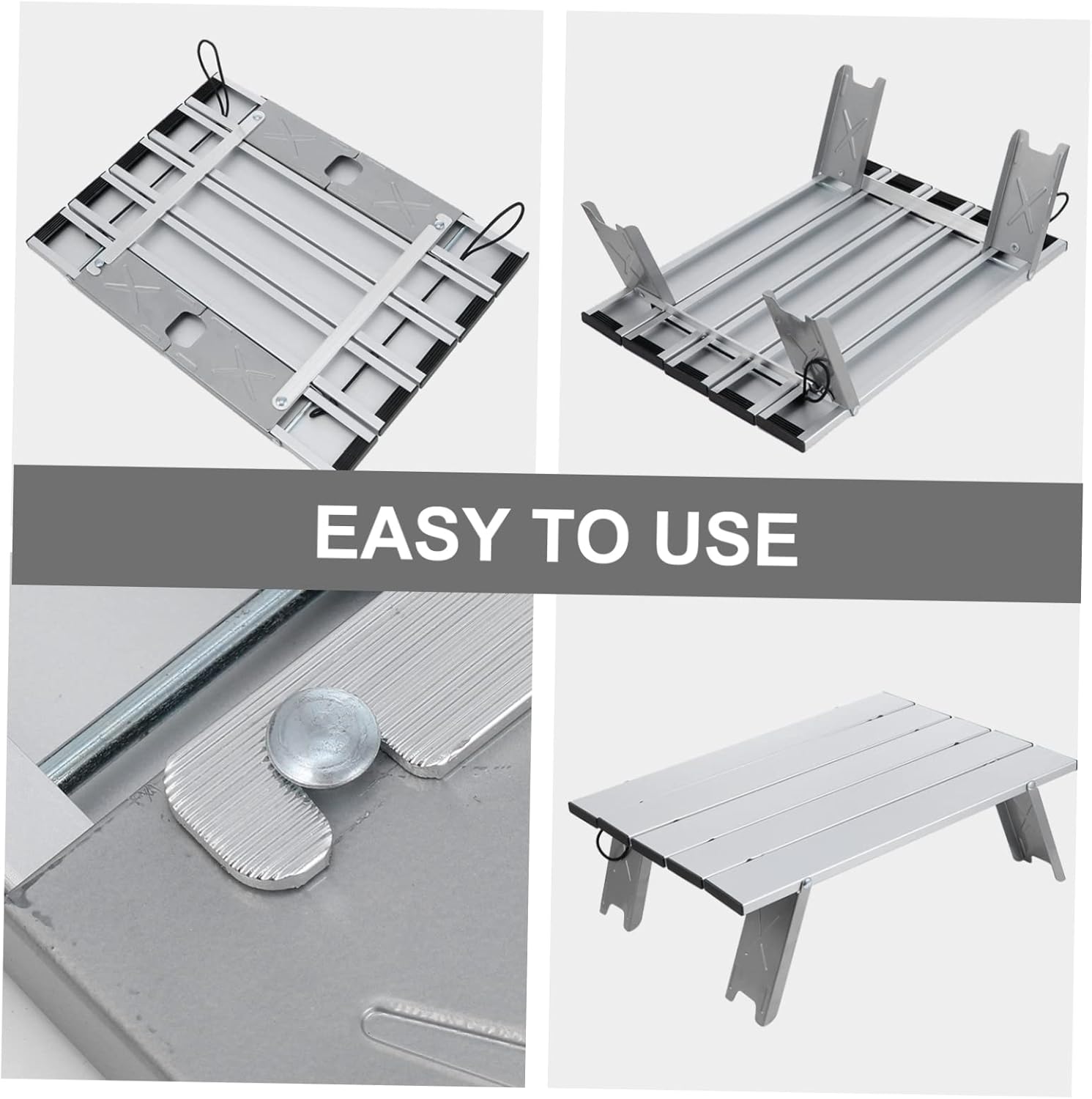 EASY TO USE