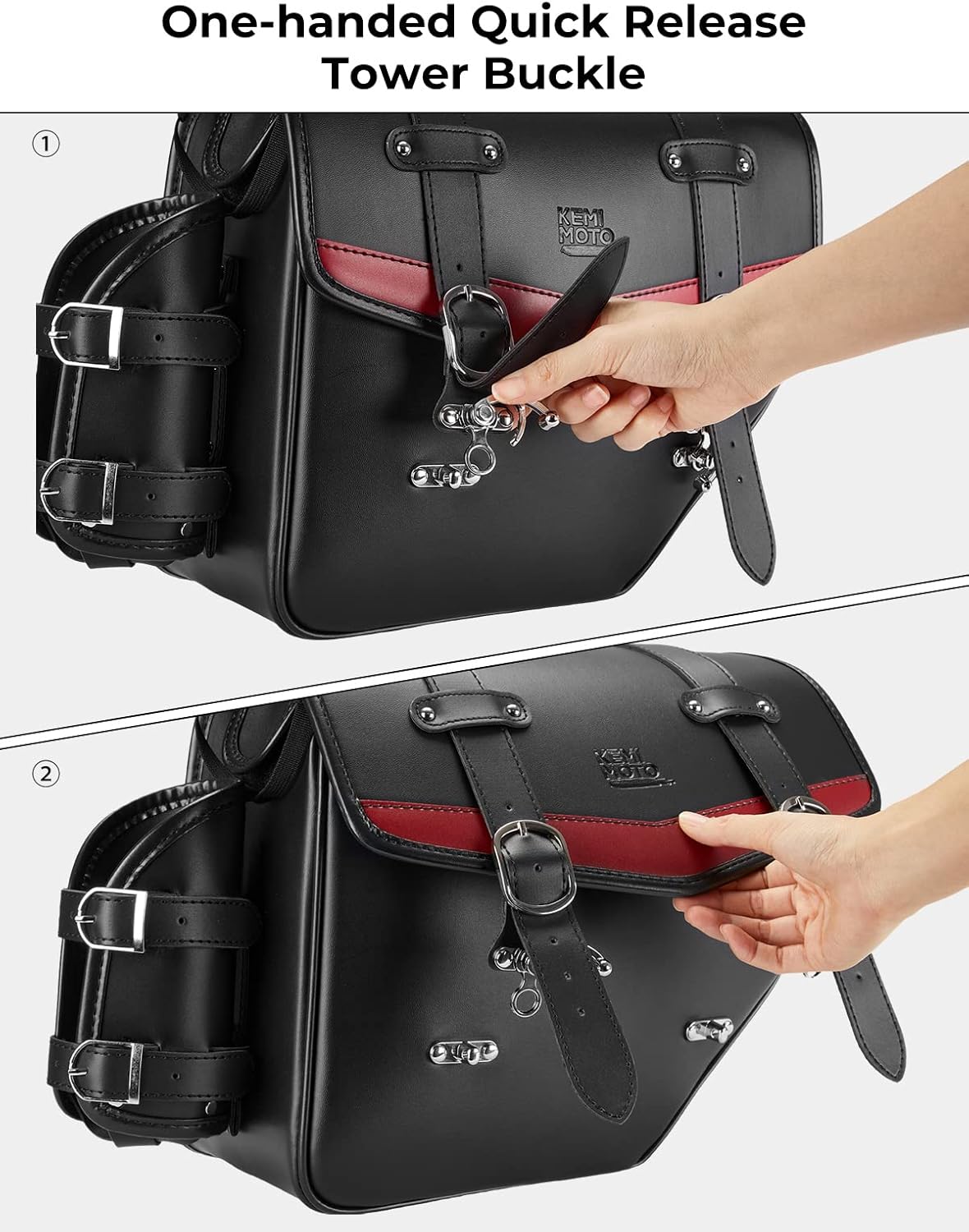 One-handed Quick Release Tower Buckle

①

KEMI MOTO

②

KEMI MOTO