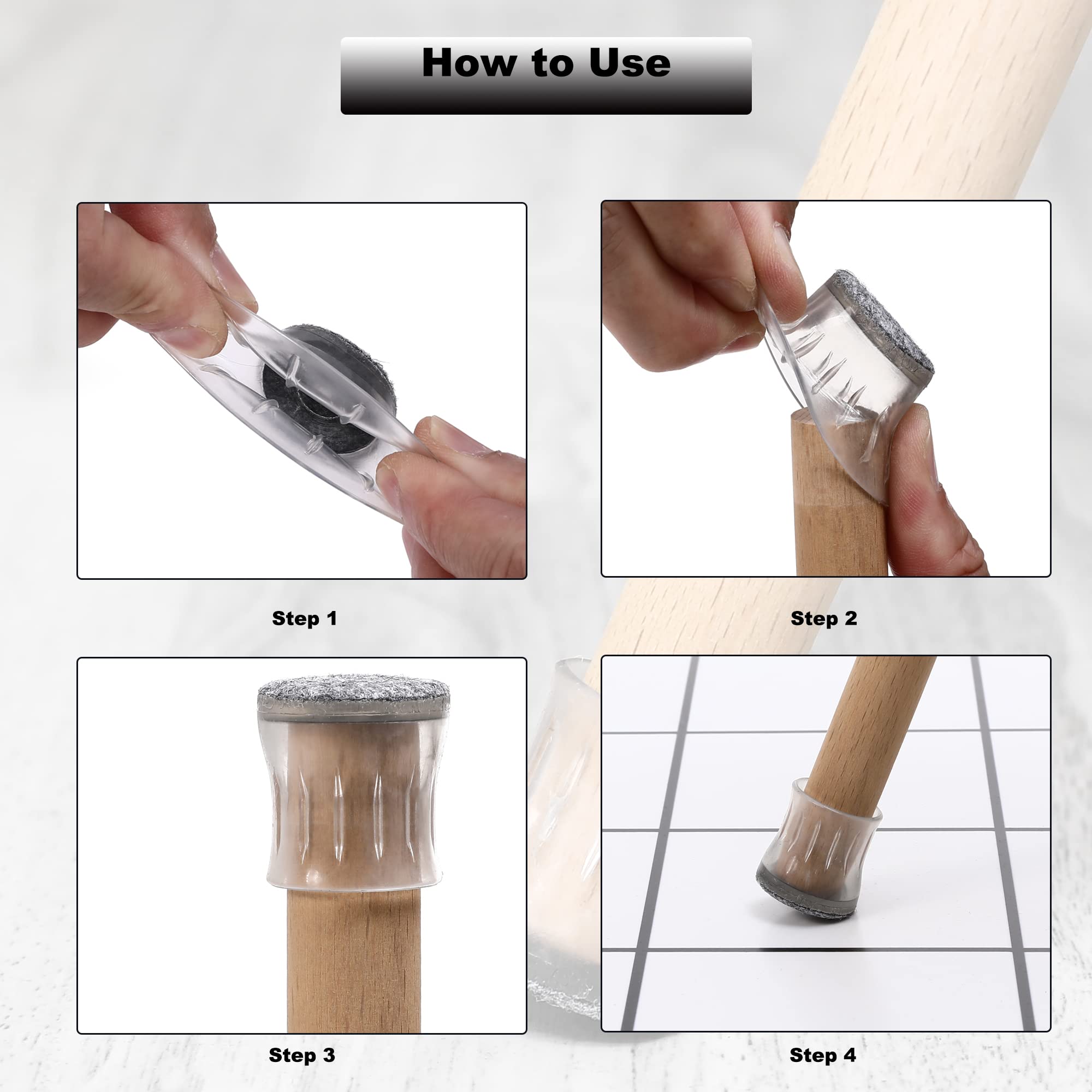 How to Use

Step 1

Step 2

Step 3

Step 4