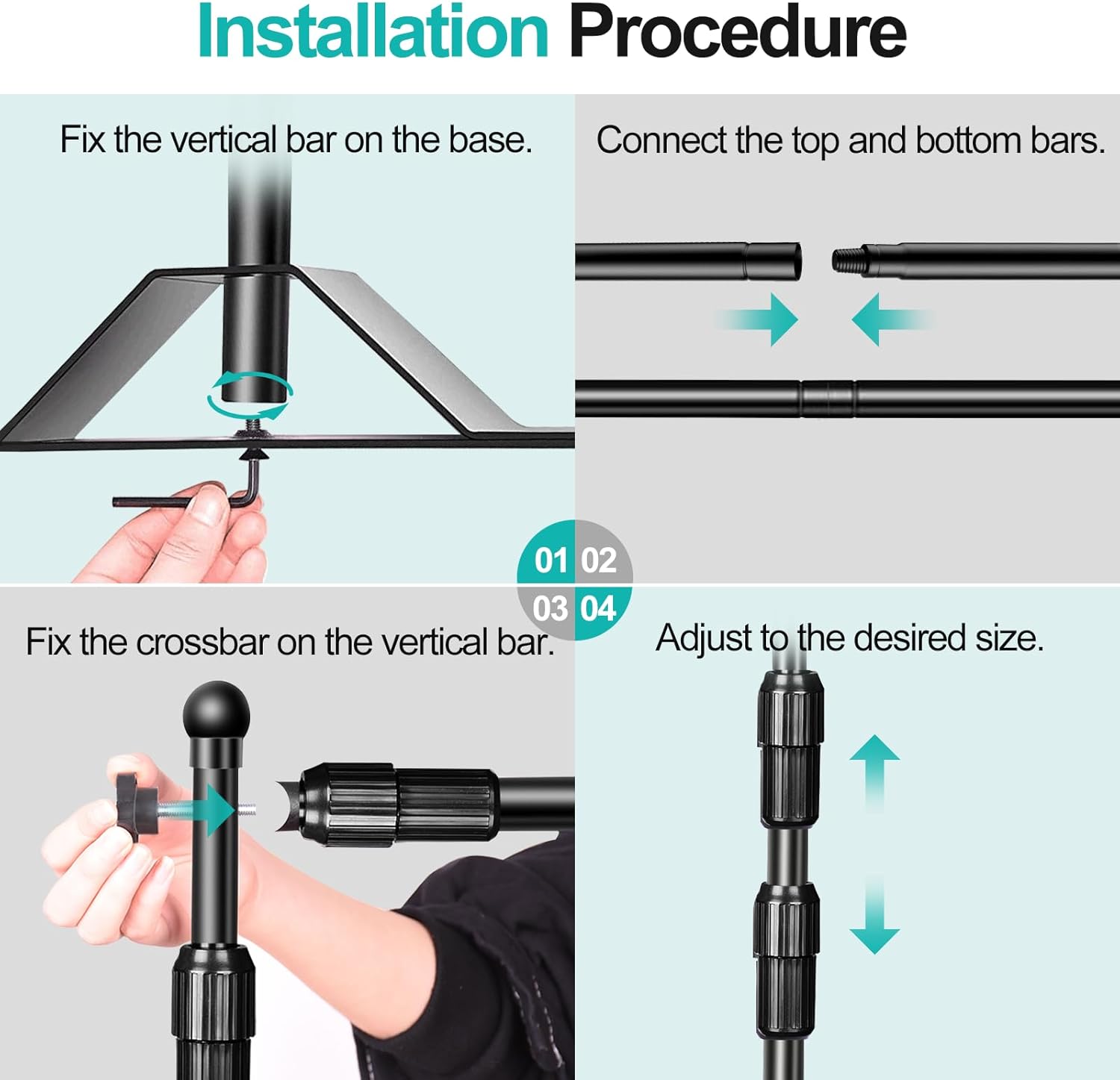 Installation Procedure

Fix the vertical bar on the base.

Connect the top and bottom bars.

01 02
03 04

Fix the crossbar on the vertical bar.

Adjust to the desired size.