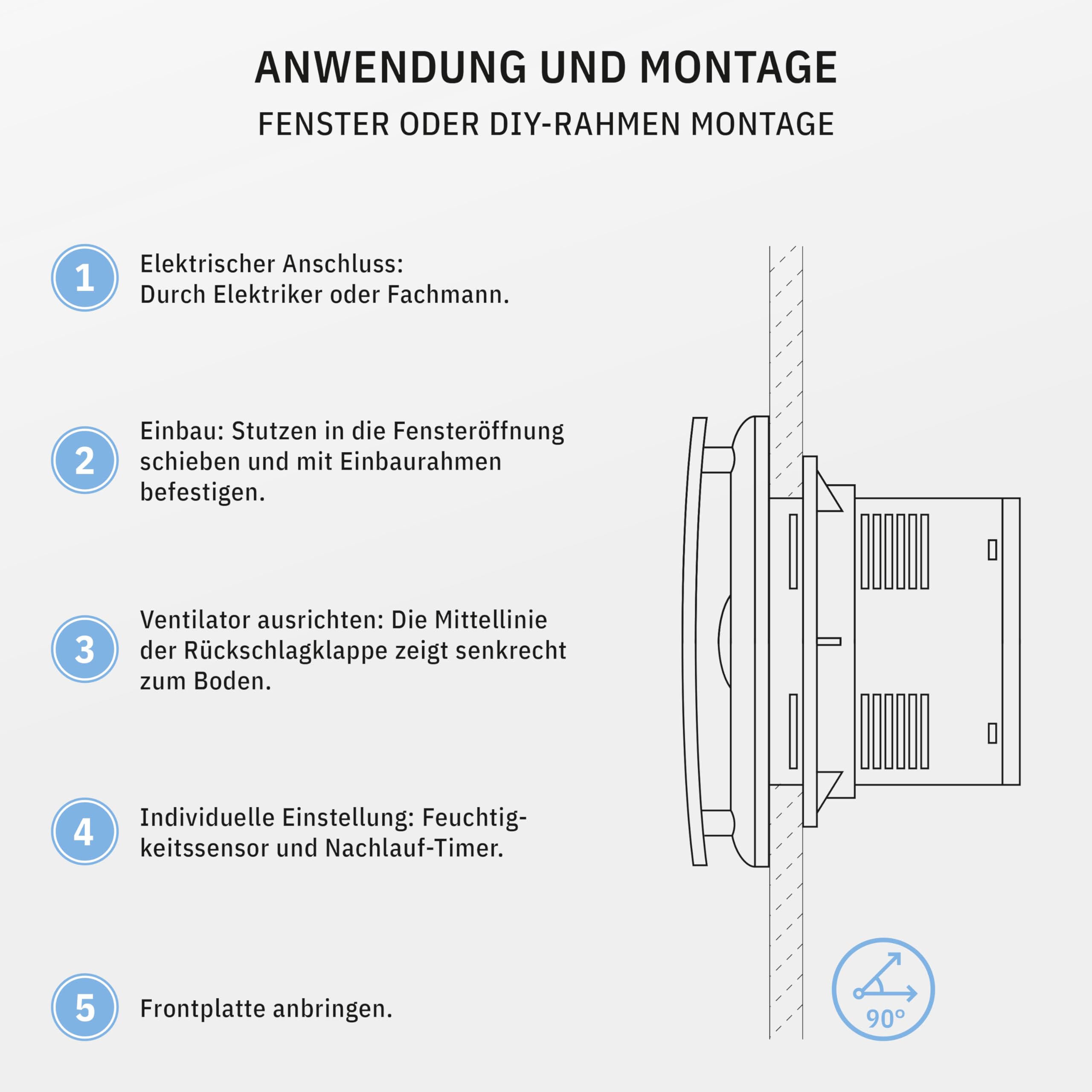 ANWENDUNG UND MONTAGE

FENSTER ODER DIY-RAHMEN MONTAGE

1
Elektrischer Anschluss:
Durch Elektriker oder Fachmann.

2
Einbau: Stutzen in die Fensteröffnung schieben und mit Einbaurahmen befestigen.

3
Ventilator ausrichten: Die Mittellinie der Rückschlagklappe zeigt senkrecht zum Boden.

4
Individuelle Einstellung: Feuchtigkeitssensor und Nachlauf-Timer.

5
Frontplatte anbringen.

90°