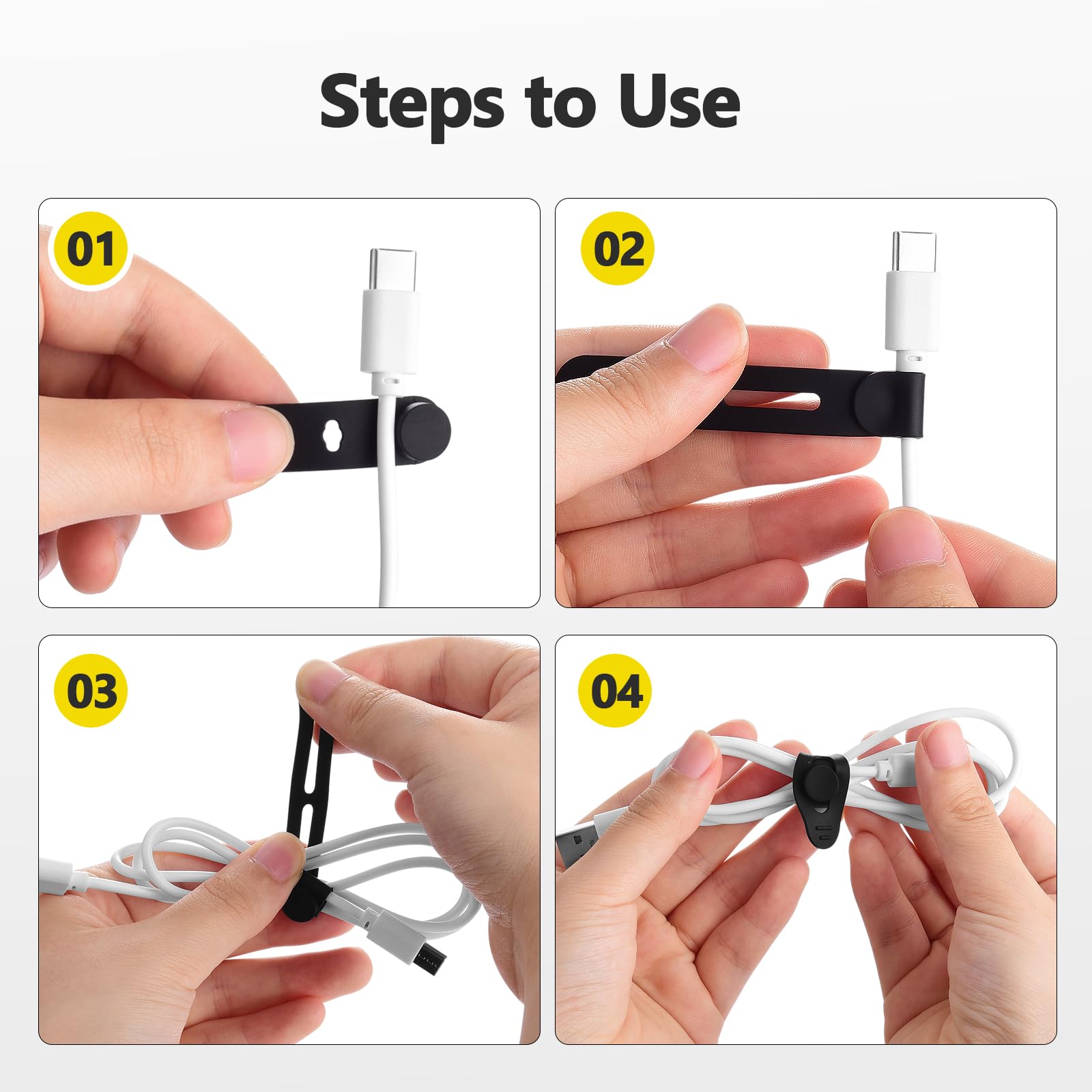 Steps to Use

01

02

03

04