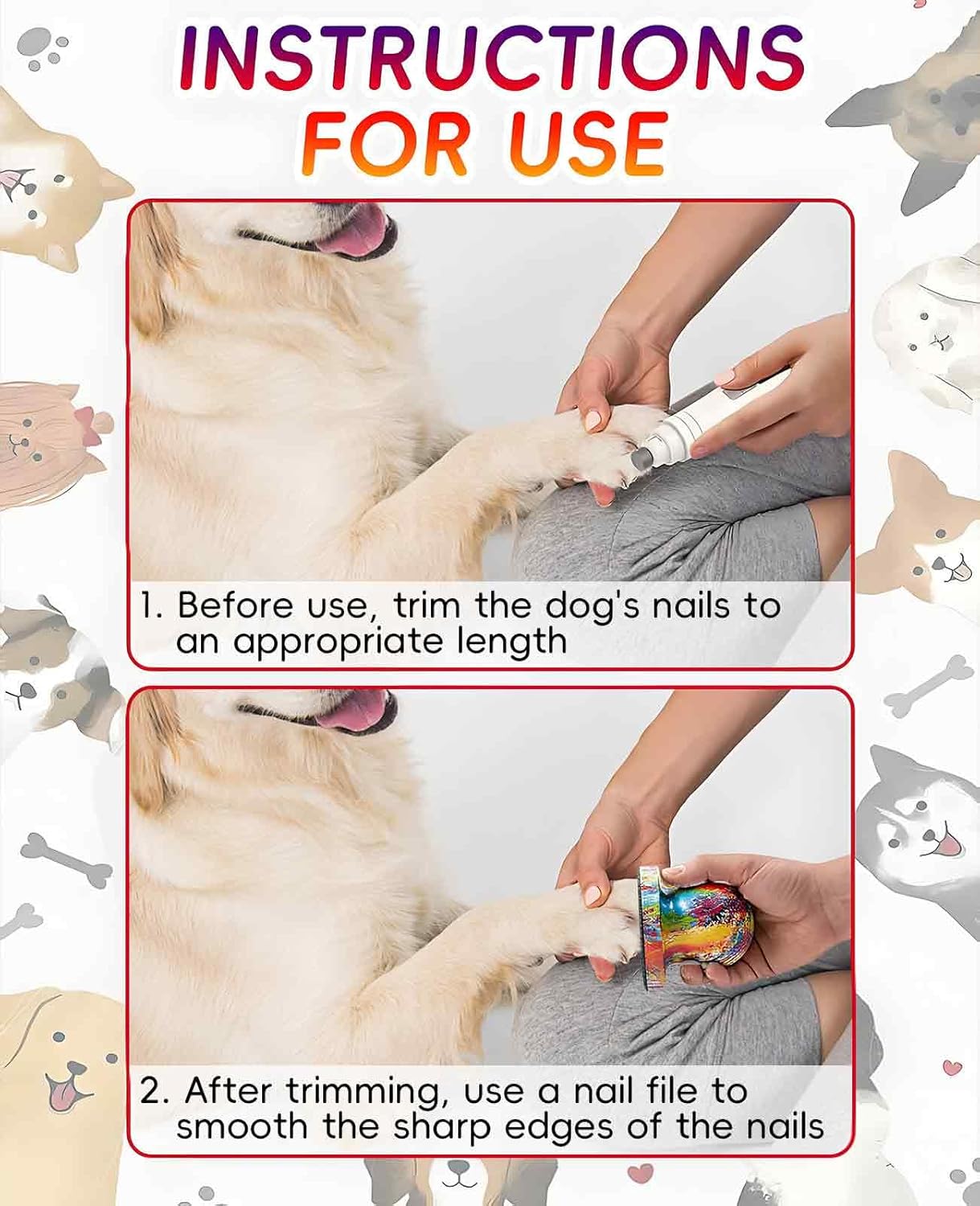 INSTRUCTIONS FOR USE

1. Before use, trim the dog's nails to an appropriate length

2. After trimming, use a nail file to smooth the sharp edges of the nails