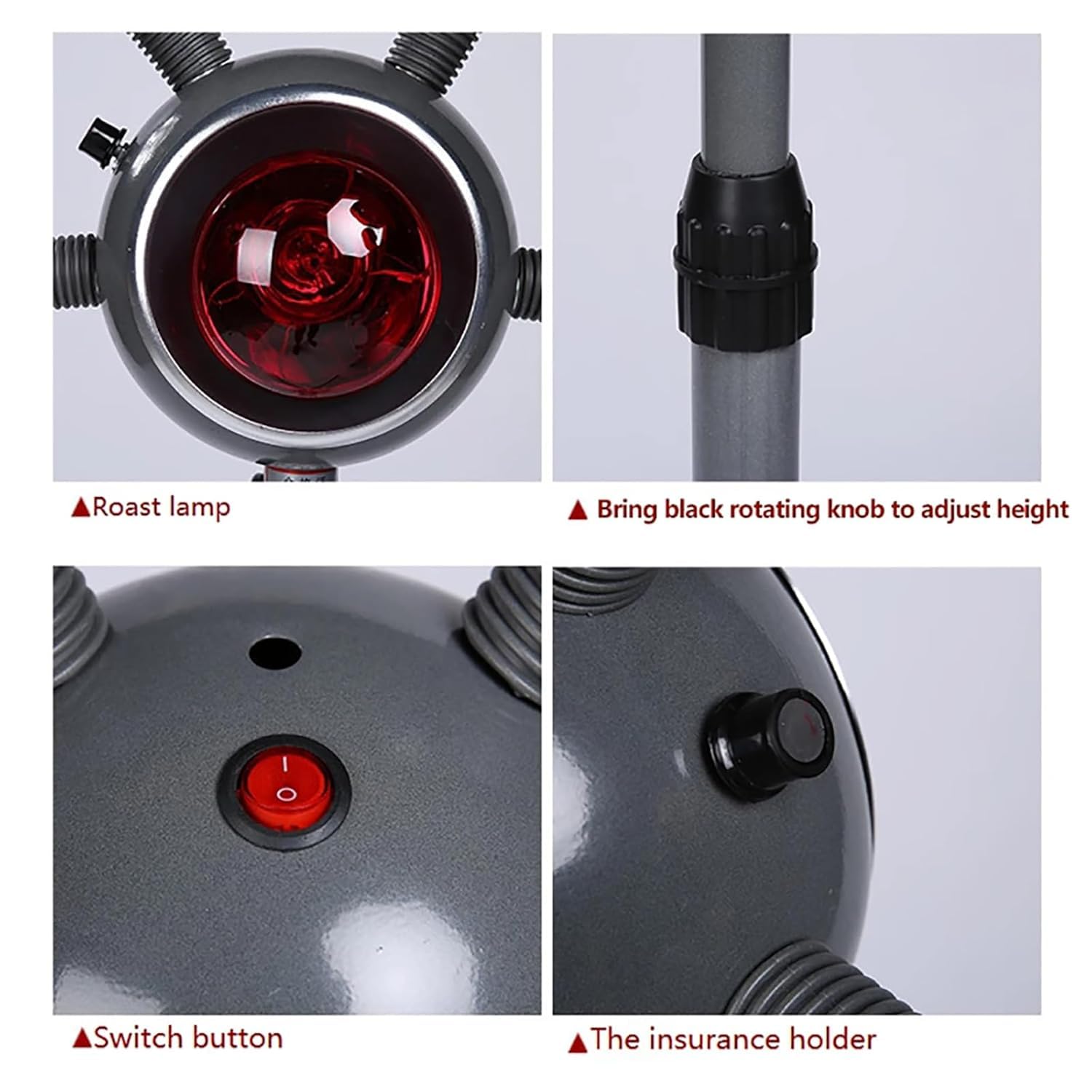 ▲Roast lamp

▲ Bring black rotating knob to adjust height

I
O

▲Switch button

▲The insurance holder