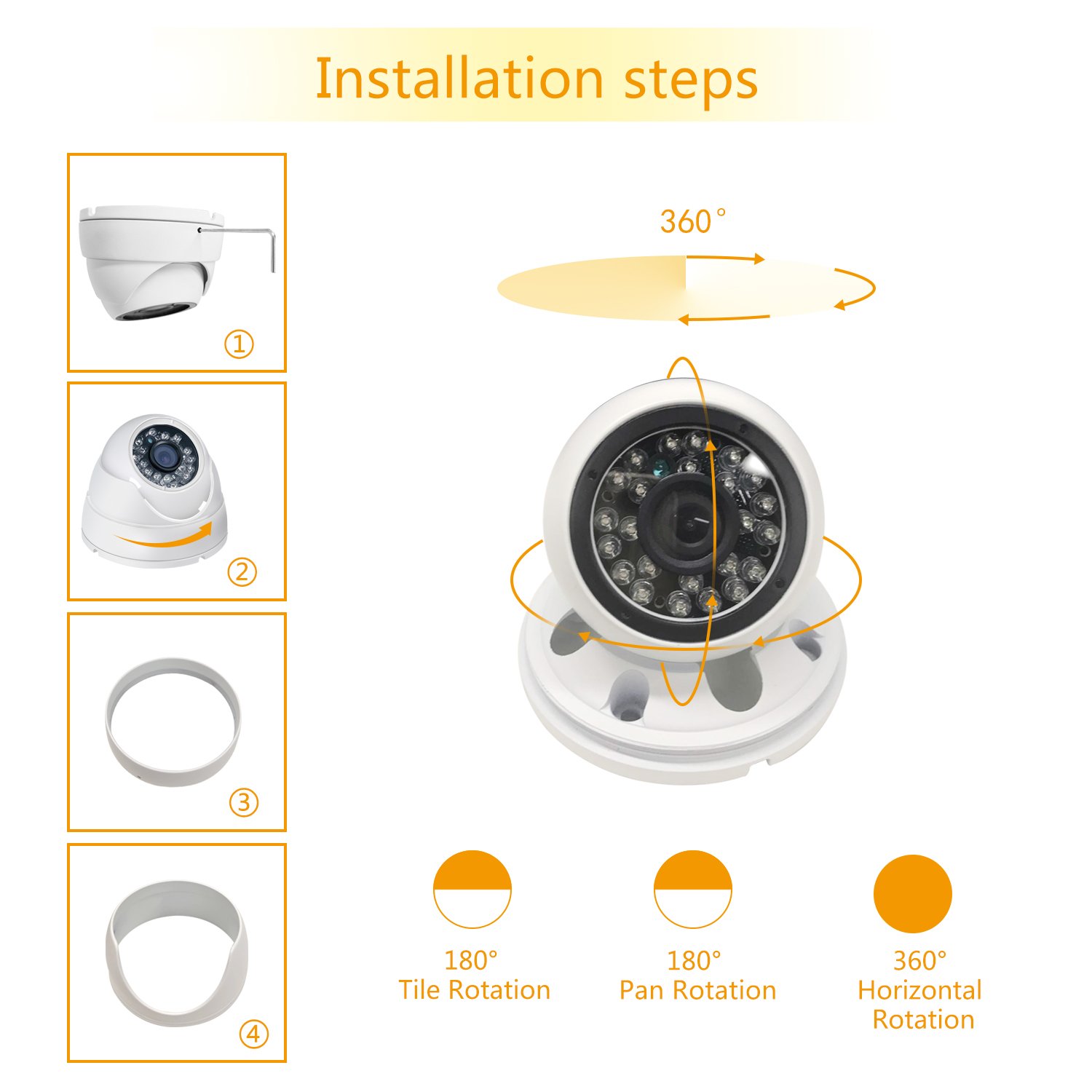 Installation steps

①

②

③

④

360°

180°
Tile Rotation

180°
Pan Rotation

360°
Horizontal Rotation