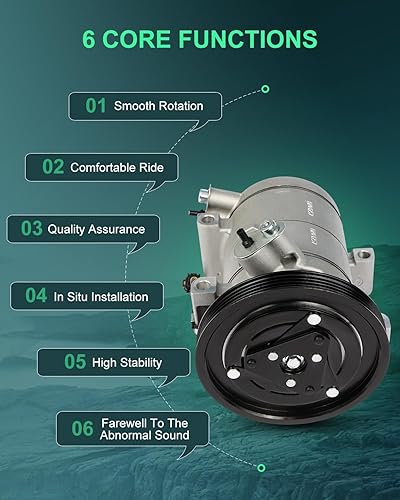 6 CORE FUNCTIONS

01 Smooth Rotation

02 Comfortable Ride

03 Quality Assurance

04 In Situ Installation

05 High Stability

06 Farewell To The Abnormal Sound