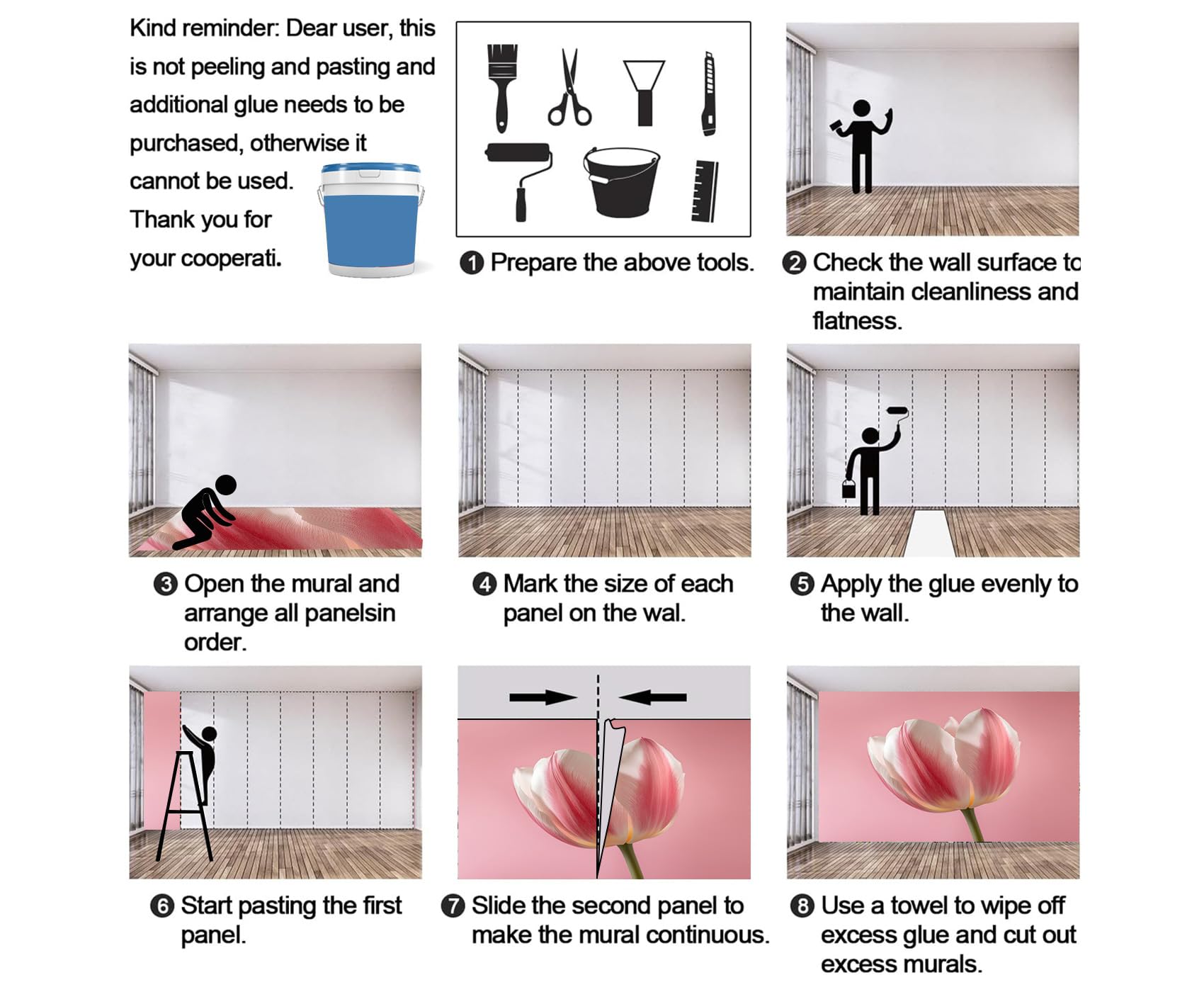 Kind reminder: Dear user, this is not peeling and pasting and additional glue needs to be purchased, otherwise it cannot be used. Thank you for your cooperati.

❶ Prepare the above tools.

❷ Check the wall surface to maintain cleanliness and flatness.

❸ Open the mural and arrange all panelsin order.

❹ Mark the size of each panel on the wal.

❺ Apply the glue evenly to the wall.

❻ Start pasting the first panel.

❼ Slide the second panel to make the mural continuous.

❽ Use a towel to wipe off excess glue and cut out excess murals.