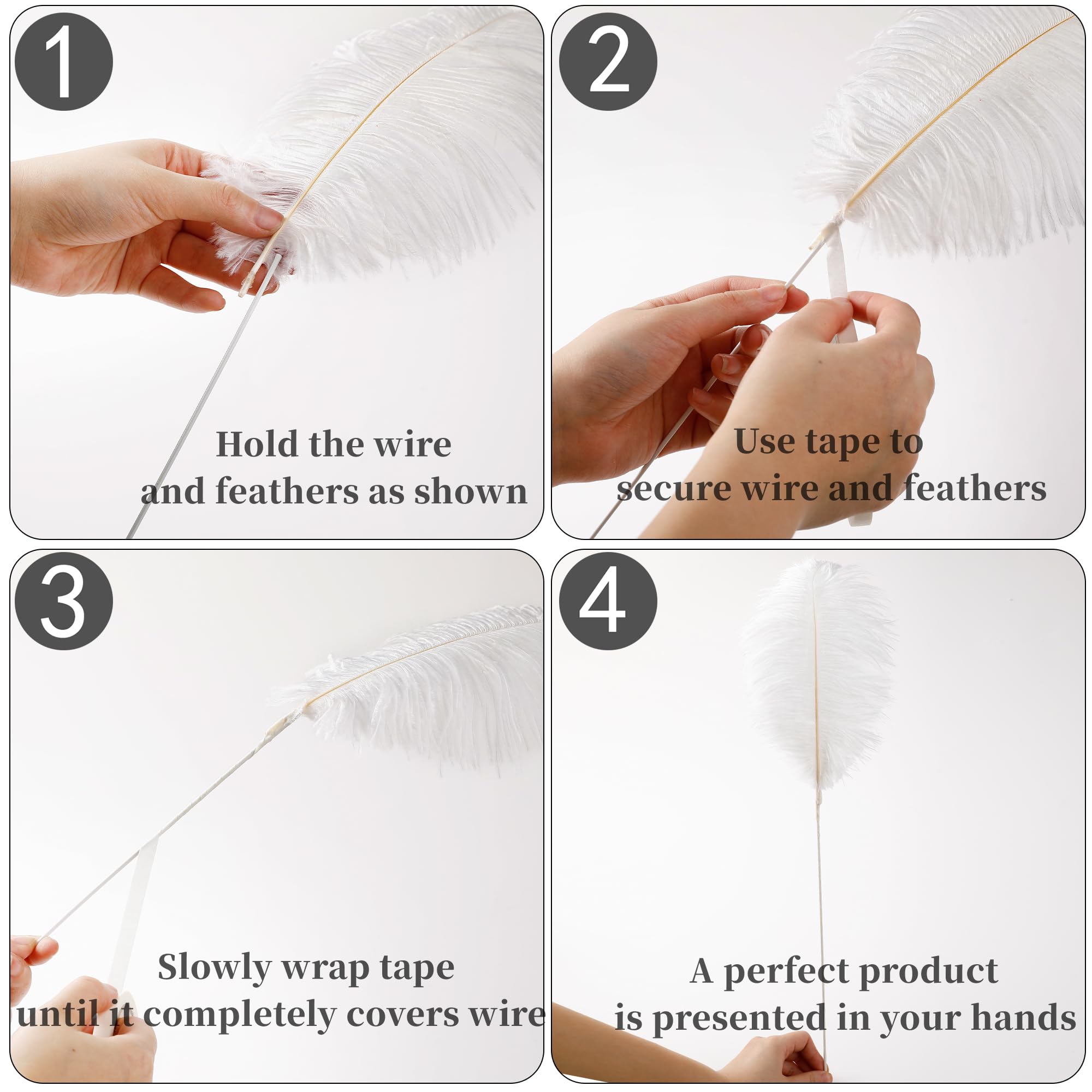 1

Hold the wire and feathers as shown

2

Use tape to secure wire and feathers

3

Slowly wrap tape until it completely covers wire

4

A perfect product is presented in your hands