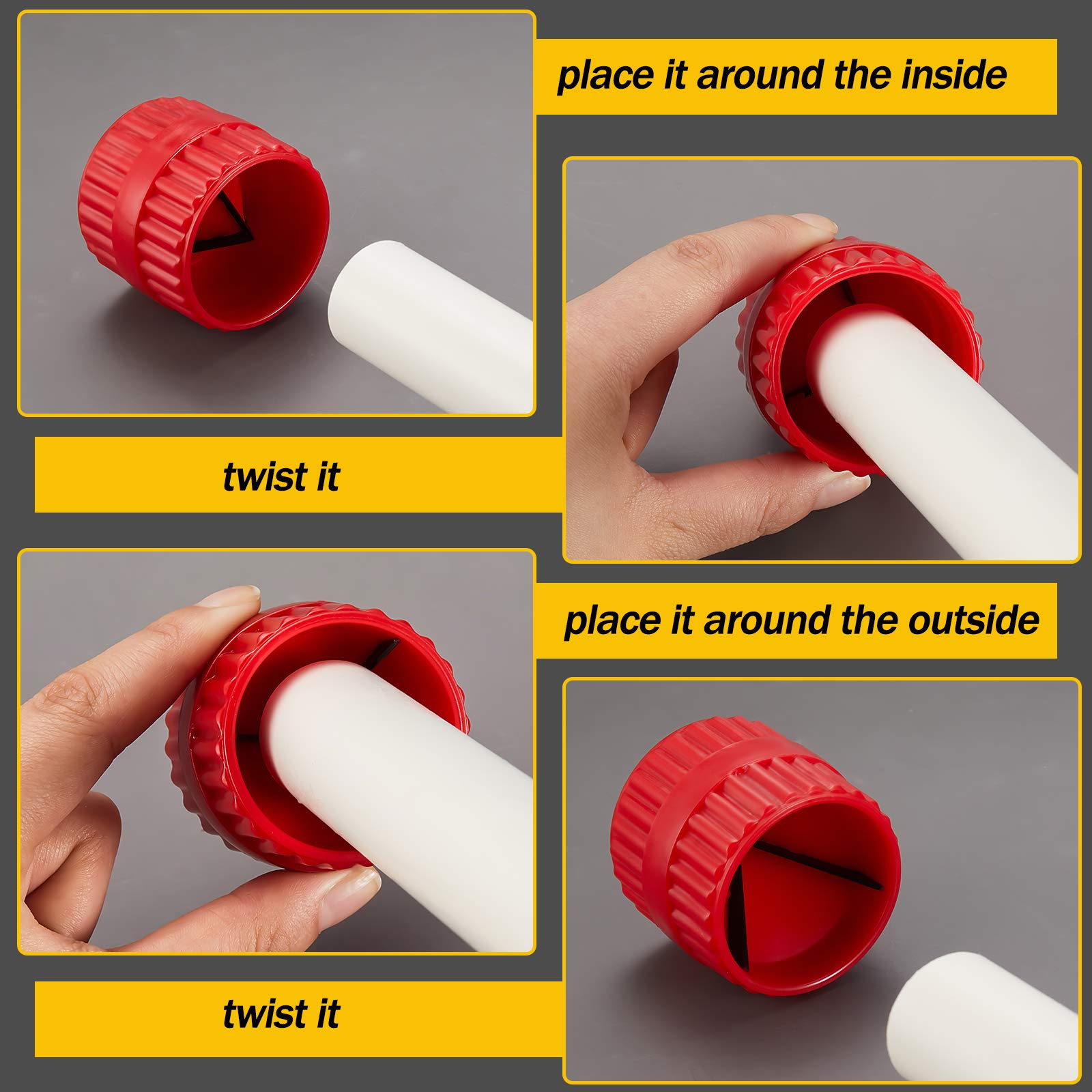 place it around the inside

twist it

place it around the outside

twist it