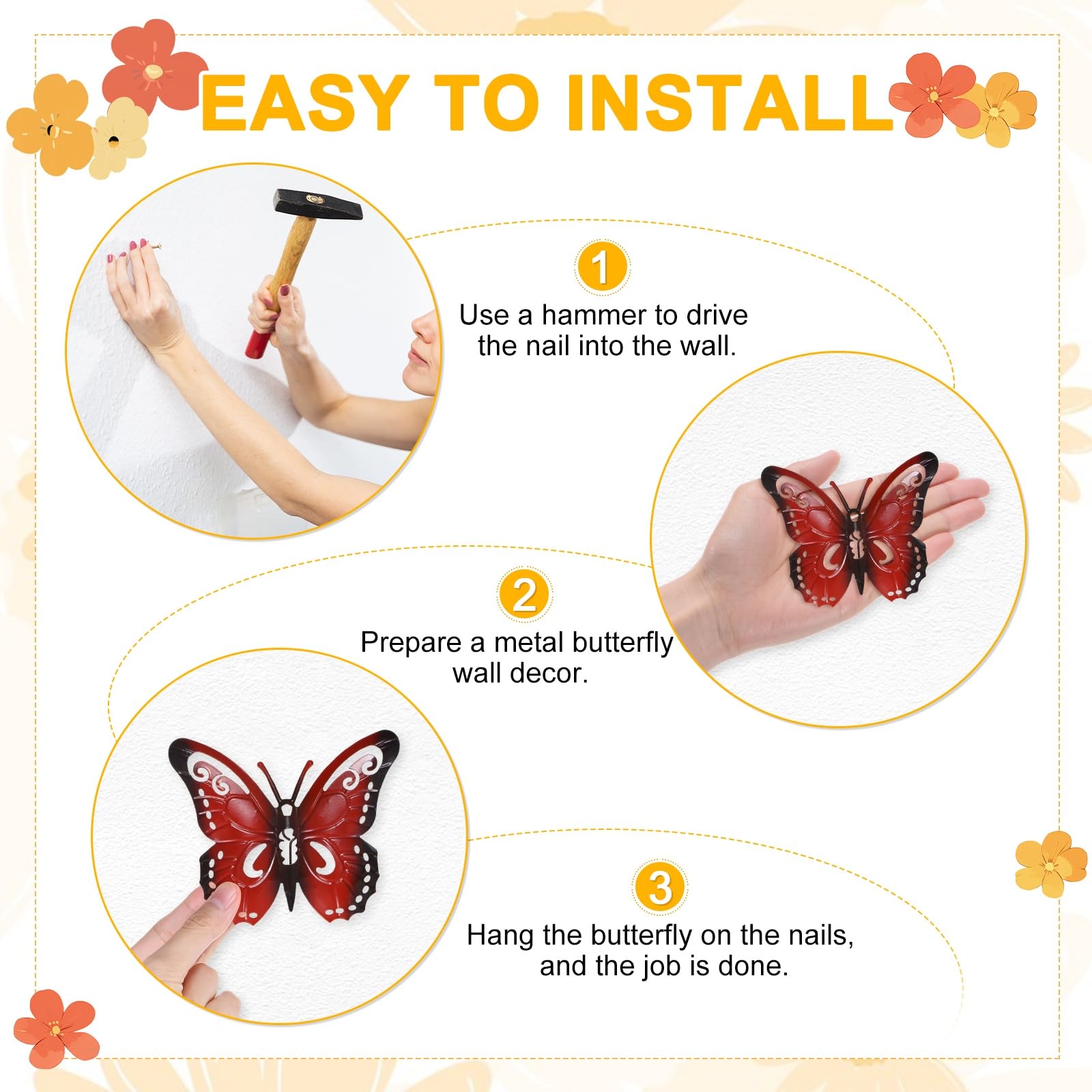 EASY TO INSTALL

1
Use a hammer to drive the nail into the wall.

2
Prepare a metal butterfly wall decor.

3
Hang the butterfly on the nails, and the job is done.