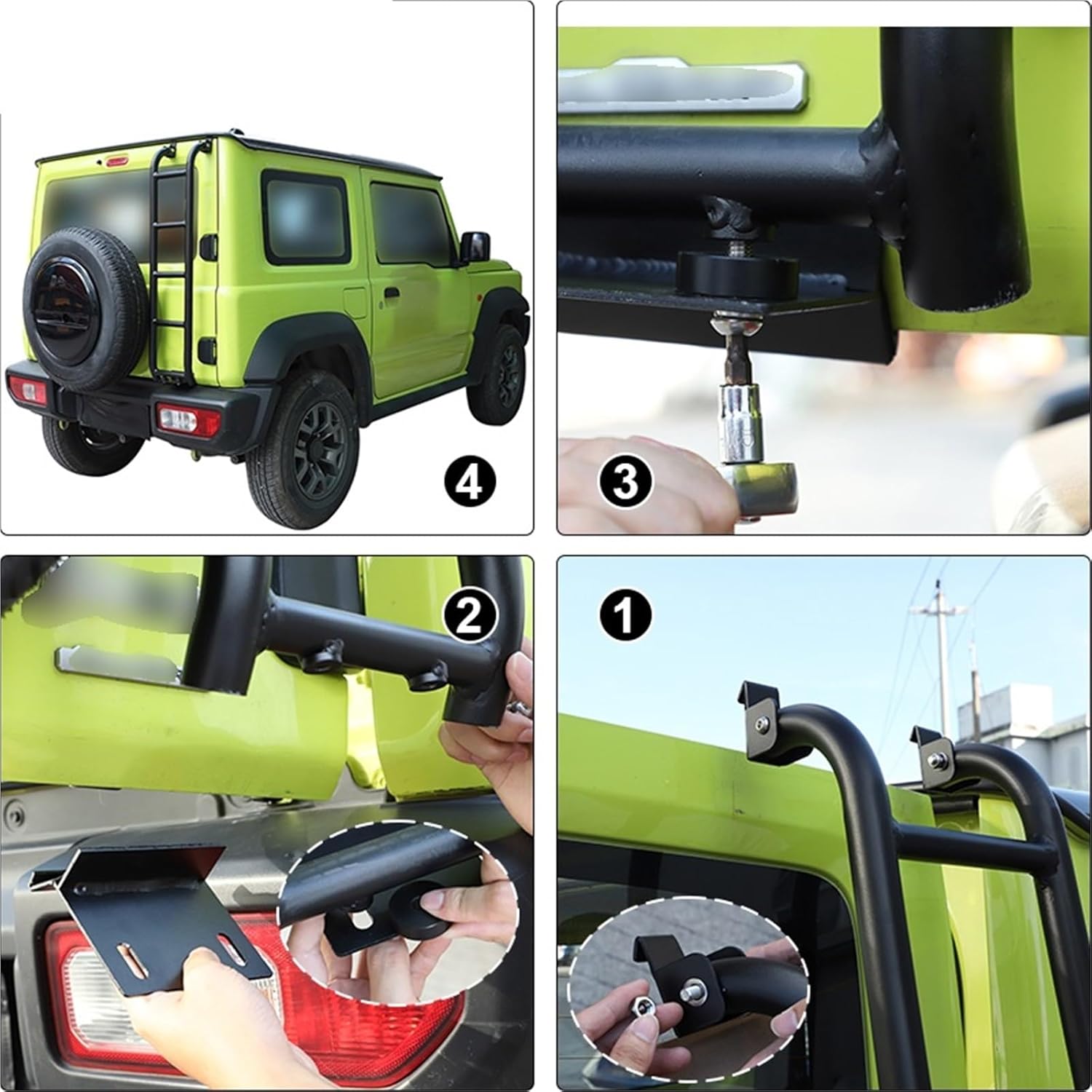 4

3

2

1