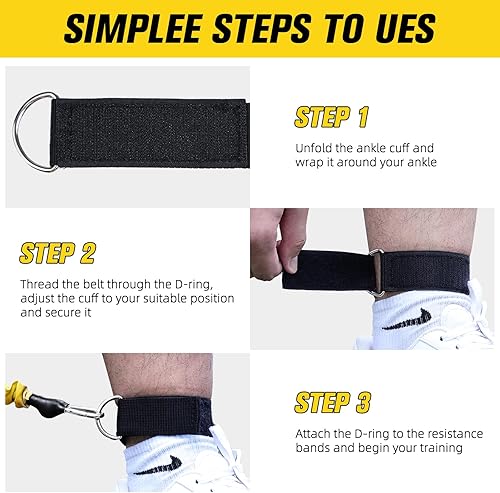 SIMPLEE STEPS TO UES

STEP 1

Unfold the ankle cuff and wrap it around your ankle

STEP 2

Thread the belt through the D-ring, adjust the cuff to your suitable position and secure it

STEP 3

Attach the D-ring to the resistance bands and begin your training