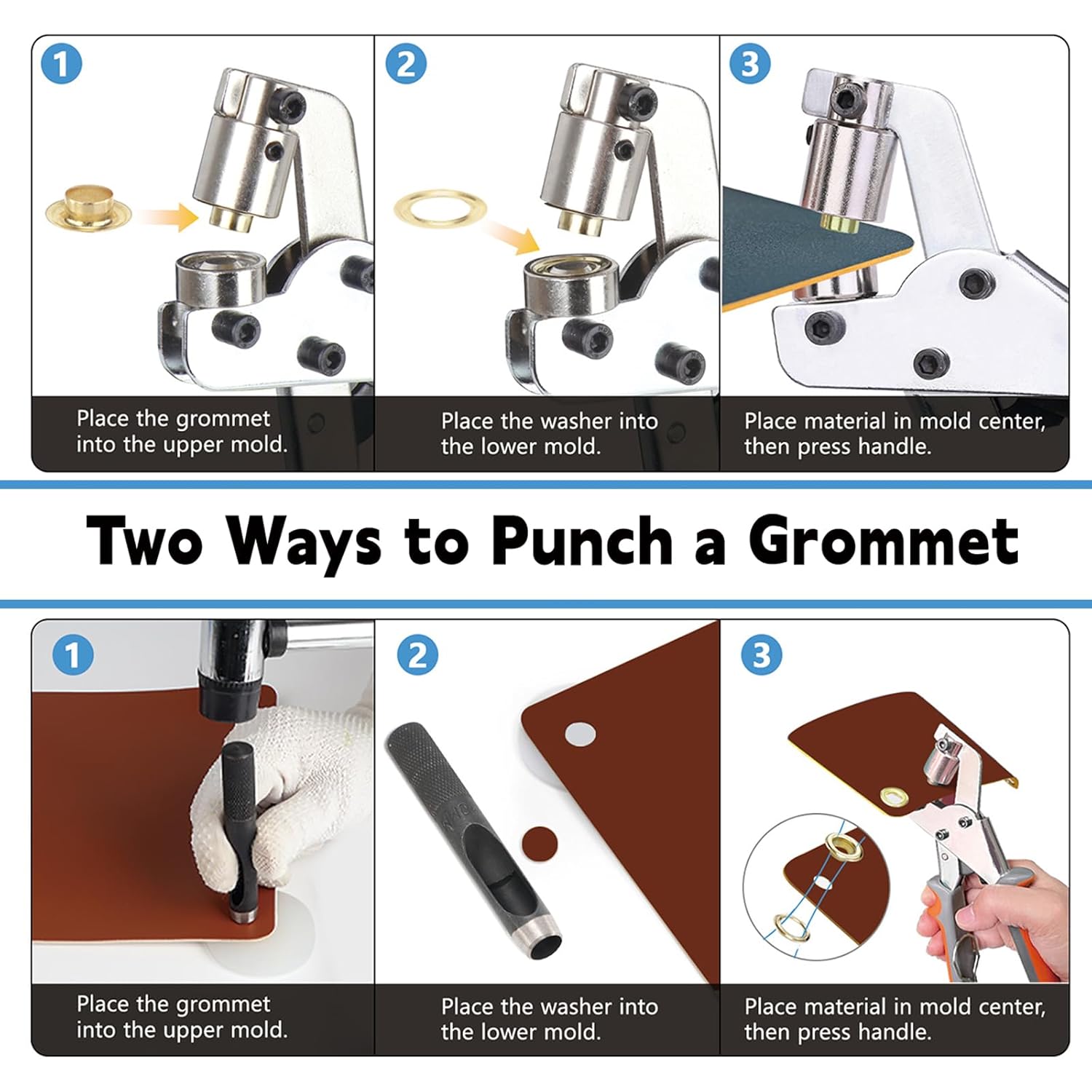 1

Place the grommet into the upper mold.

2

Place the washer into the lower mold.

3

Place material in mold center, then press handle.

Two Ways to Punch a Grommet

1

Place the grommet into the upper mold.

2

Place the washer into the lower mold.

3

Place material in mold center, then press handle.