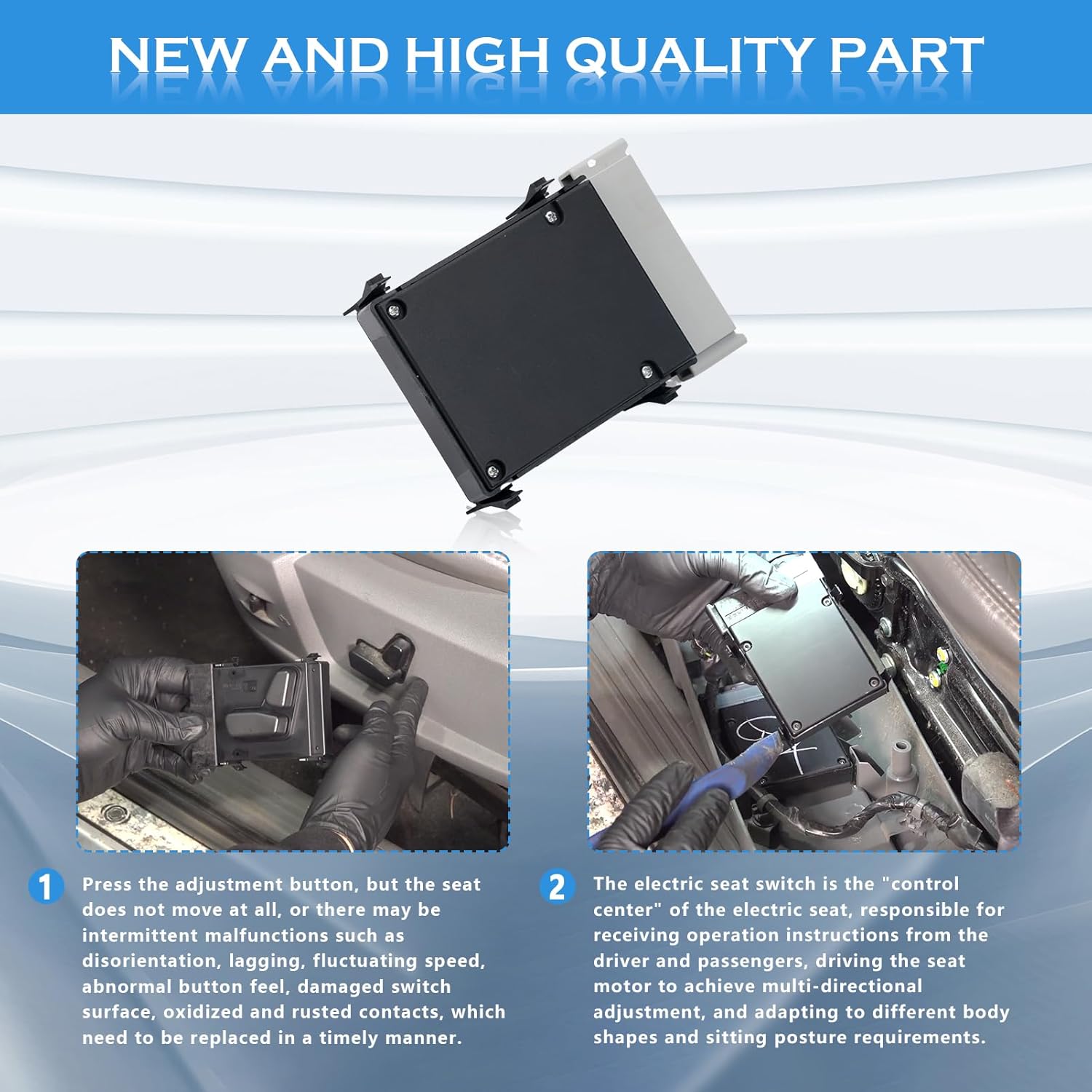 NEW AND HIGH QUALITY PART

1 Press the adjustment button, but the seat does not move at all, or there may be intermittent malfunctions such as disorientation, lagging, fluctuating speed, abnormal button feel, damaged switch surface, oxidized and rusted contacts, which need to be replaced in a timely manner.

2 The electric seat switch is the "control center" of the electric seat, responsible for receiving operation instructions from the driver and passengers, driving the seat motor to achieve multi-directional adjustment, and adapting to different body shapes and sitting posture requirements.