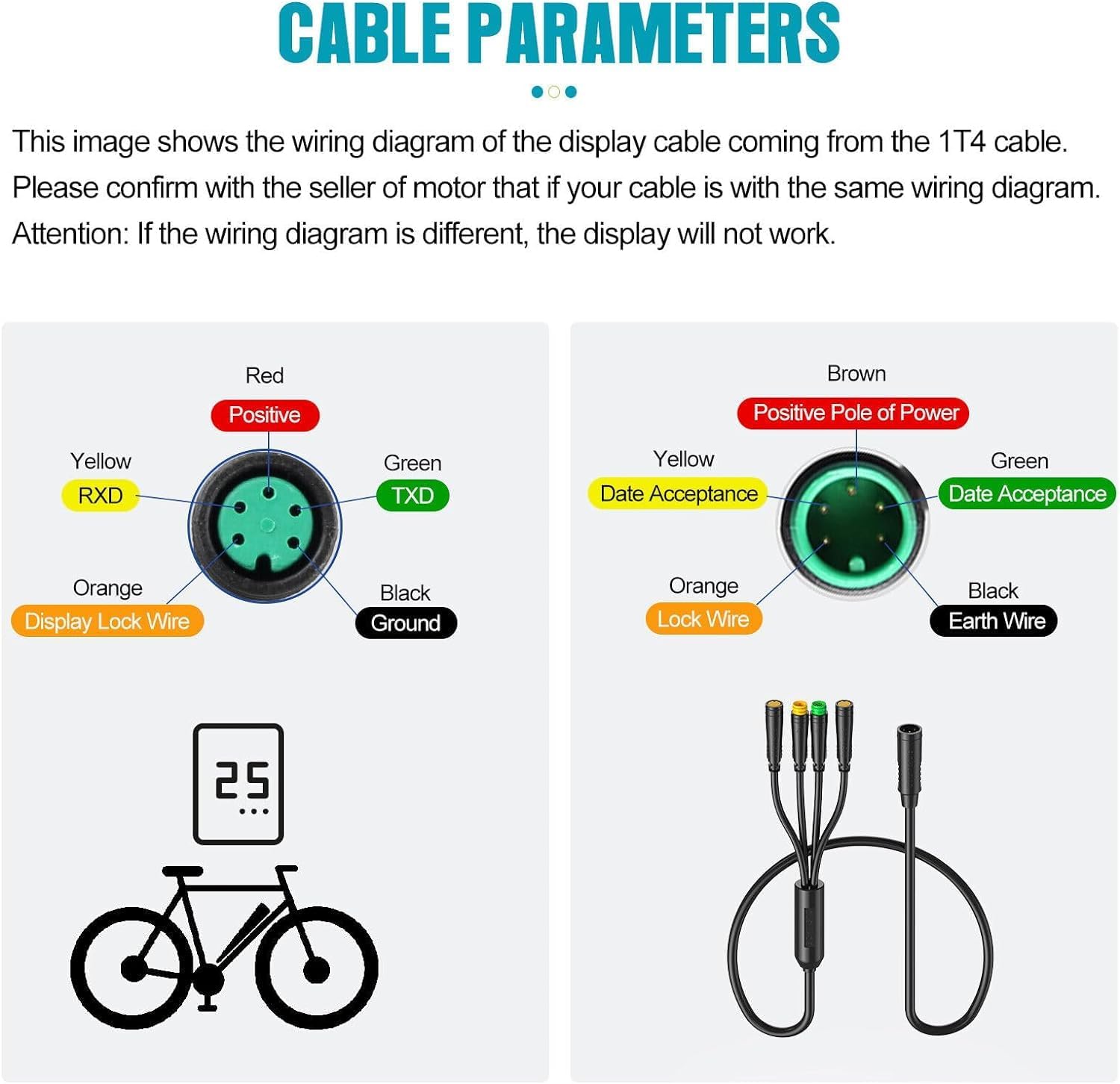 CABLE PARAMETERS

This image shows the wiring diagram of the display cable coming from the 1T4 cable. Please confirm with the seller of motor that if your cable is with the same wiring diagram. Attention: If the wiring diagram is different, the display will not work.

Red
Positive
Yellow
RXD
Green
TXD
Orange
Display Lock Wire
Black
Ground

25

Brown
Positive Pole of Power
Yellow
Date Acceptance
Green
Date Acceptance
Orange
Lock Wire
Black
Earth Wire