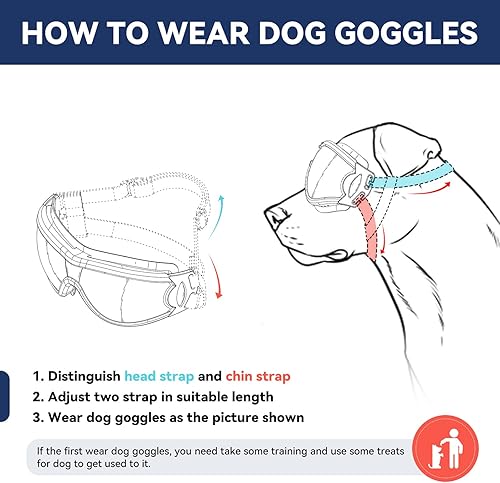 HOW TO WEAR DOG GOGGLES

1. Distinguish head strap and chin strap
2. Adjust two strap in suitable length
3. Wear dog goggles as the picture shown

If the first wear dog goggles, you need take some training and use some treats for dog to get used to it.