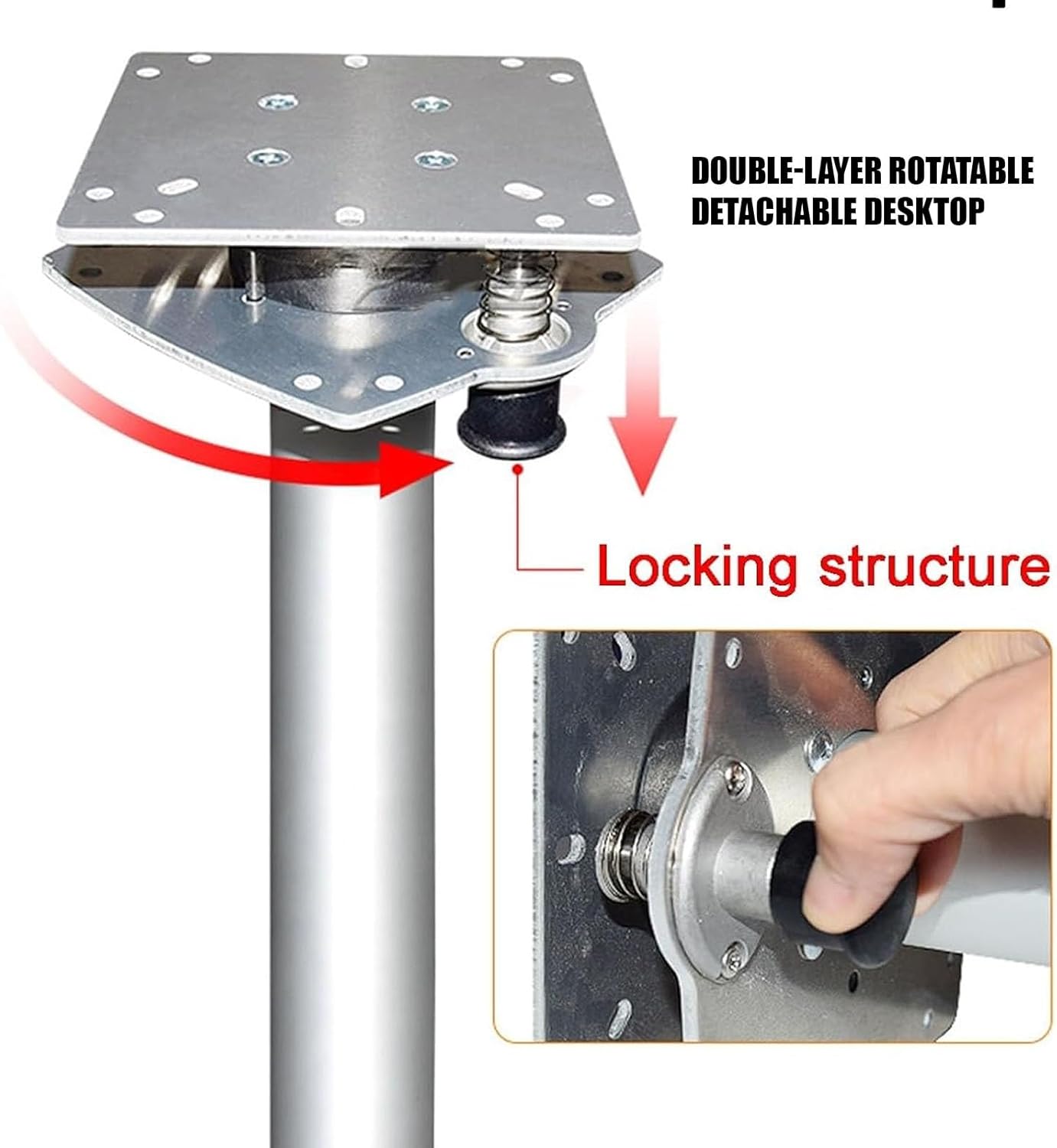 DOUBLE-LAYER ROTATABLE DETACHABLE DESKTOP

Locking structure