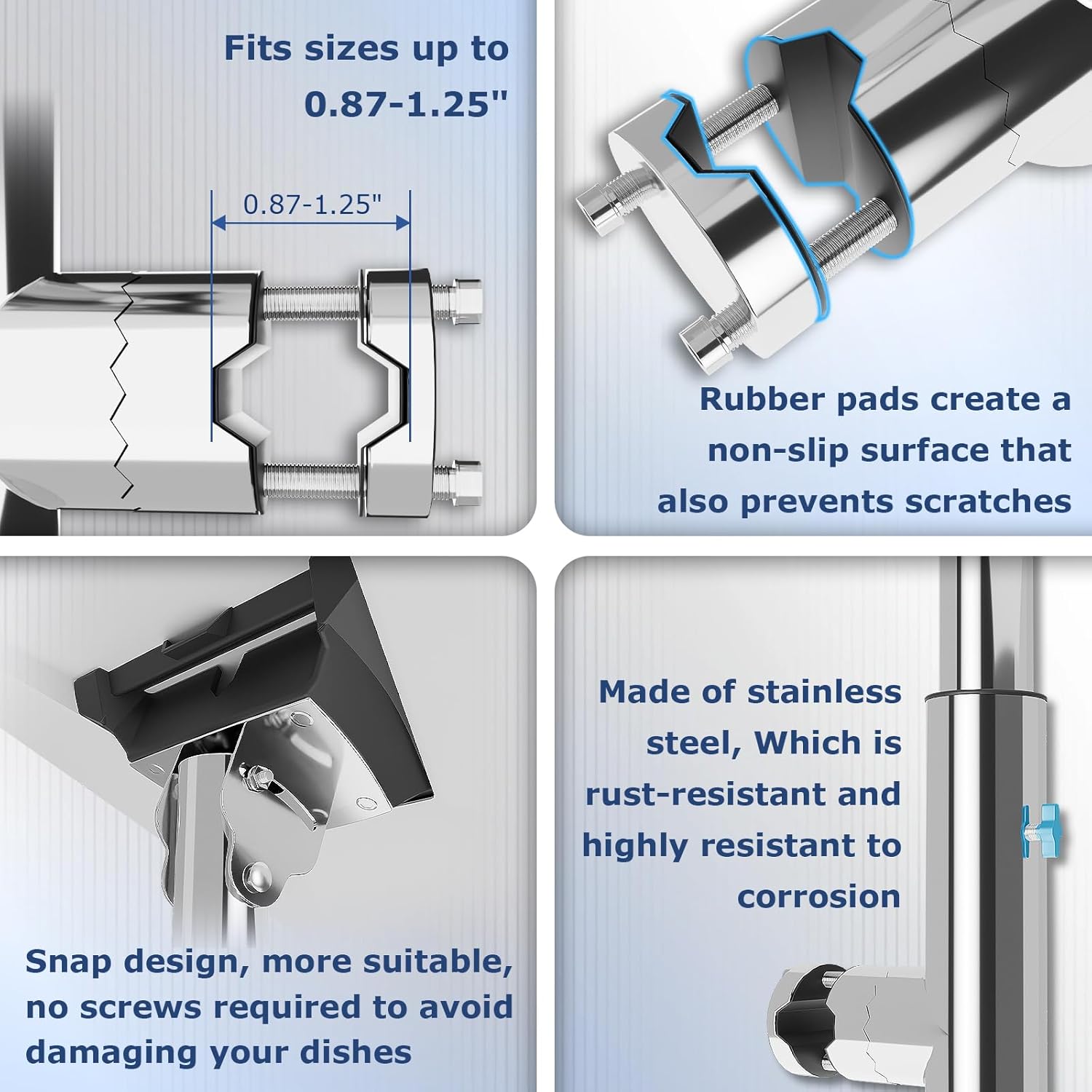 Fits sizes up to 0.87-1.25"

0.87-1.25"

Rubber pads create a non-slip surface that also prevents scratches

Snap design, more suitable, no screws required to avoid damaging your dishes

Made of stainless steel, Which is rust-resistant and highly resistant to corrosion