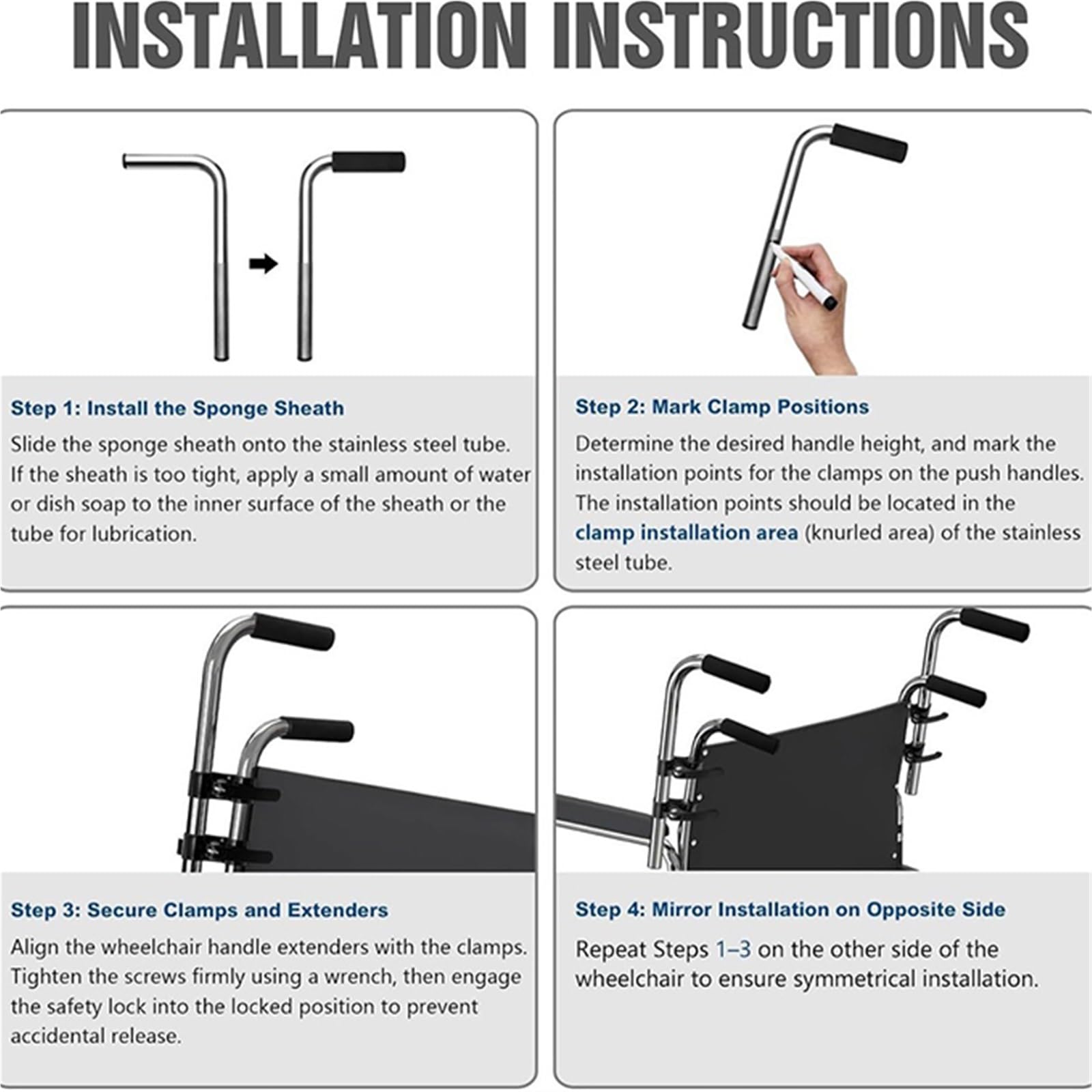 INSTALLATION INSTRUCTIONS

Step 1: Install the Sponge Sheath

Slide the sponge sheath onto the stainless steel tube. If the sheath is too tight, apply a small amount of water or dish soap to the inner surface of the sheath or the tube for lubrication.

Step 2: Mark Clamp Positions

Determine the desired handle height, and mark the installation points for the clamps on the push handles. The installation points should be located in the clamp installation area (knurled area) of the stainless steel tube.

Step 3: Secure Clamps and Extenders

Align the wheelchair handle extenders with the clamps. Tighten the screws firmly using a wrench, then engage the safety lock into the locked position to prevent accidental release.

Step 4: Mirror Installation on Opposite Side

Repeat Steps 1–3 on the other side of the wheelchair to ensure symmetrical installation.