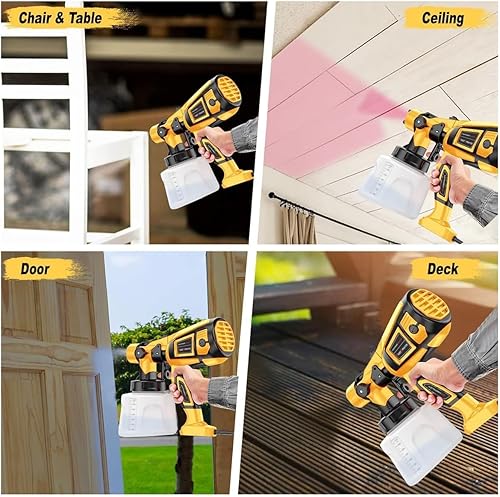 Chair & Table

Ceiling

Door

Deck