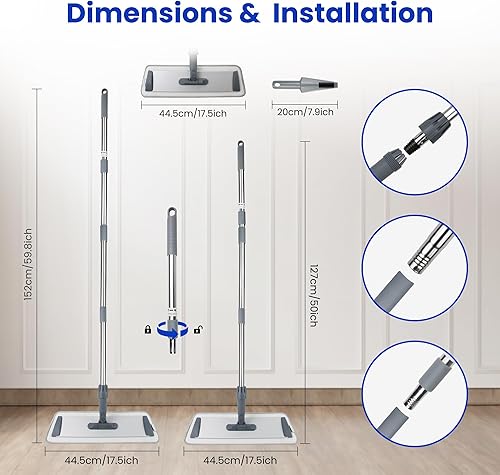 Dimensions & Installation

44.5cm/17.5ich

20cm/7.9ich

152cm/59.8ich

127cm/50ich

44.5cm/17.5ich

44.5cm/17.5ich