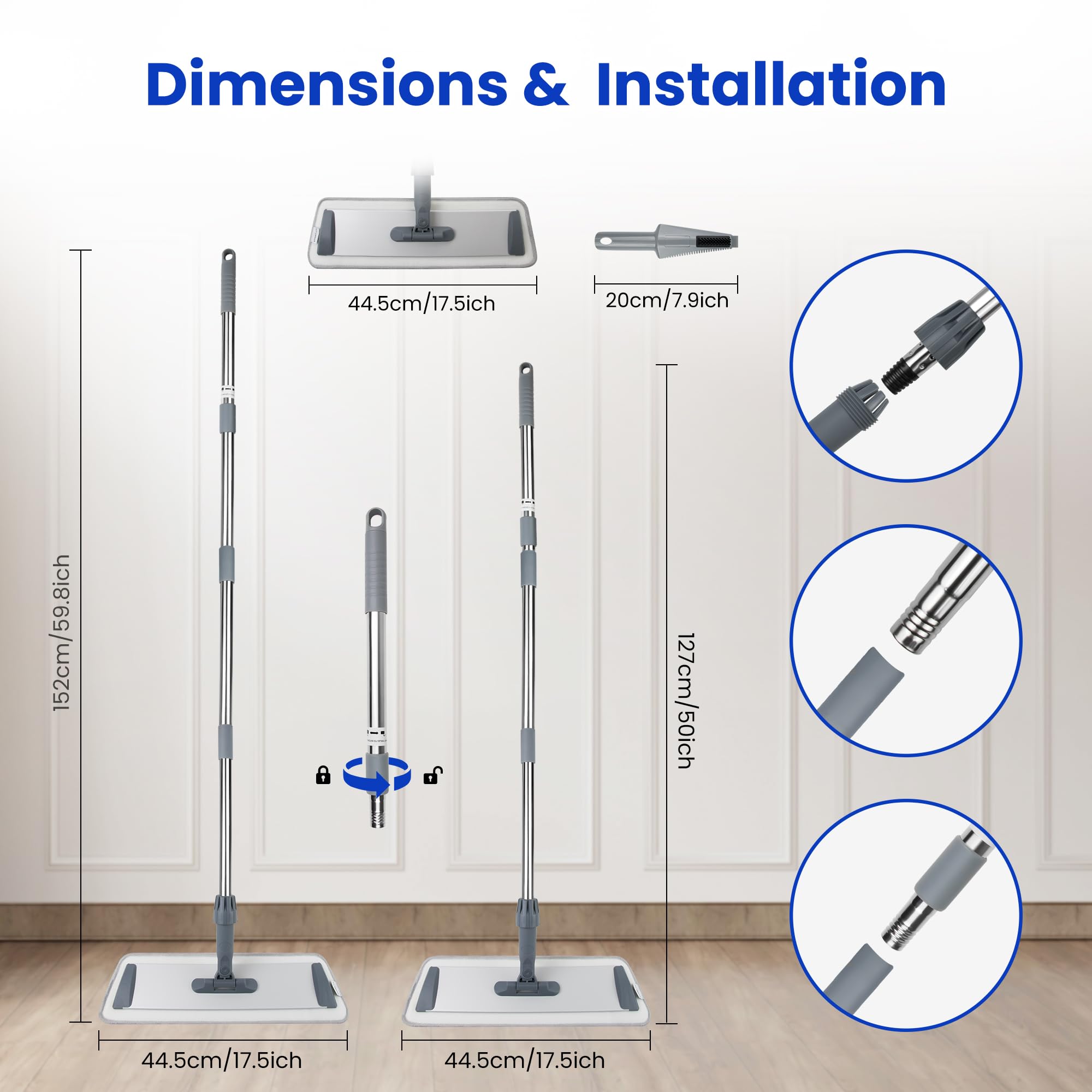 Dimensions & Installation

44.5cm/17.5ich

20cm/7.9ich

152cm/59.8ich

127cm/50ich

44.5cm/17.5ich

44.5cm/17.5ich